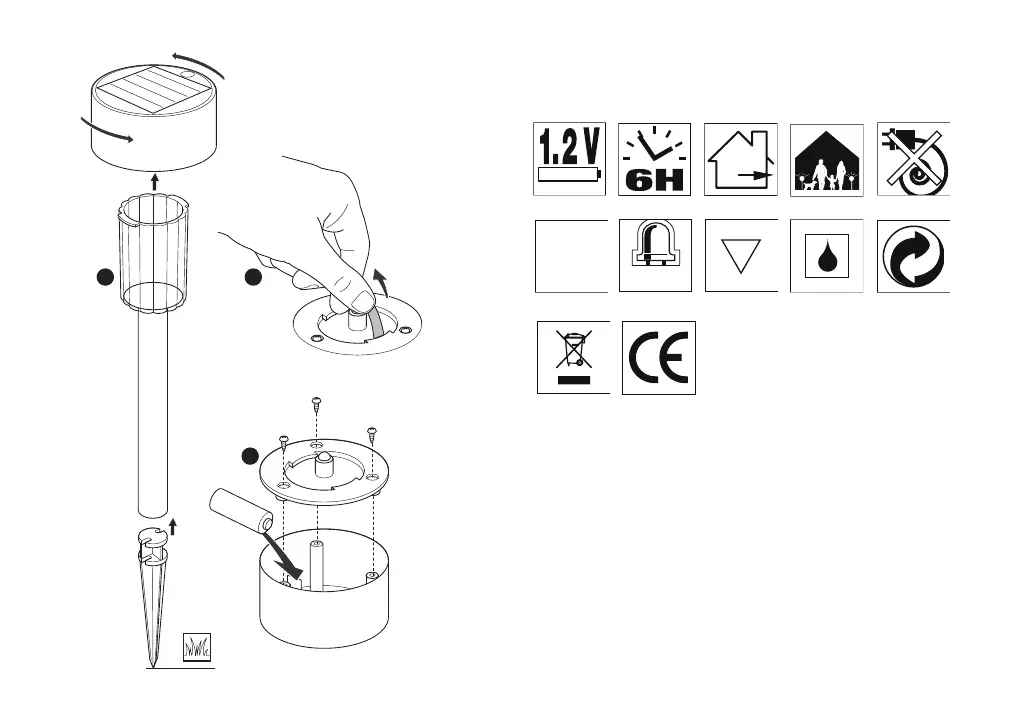 1.2 V

6H

CE