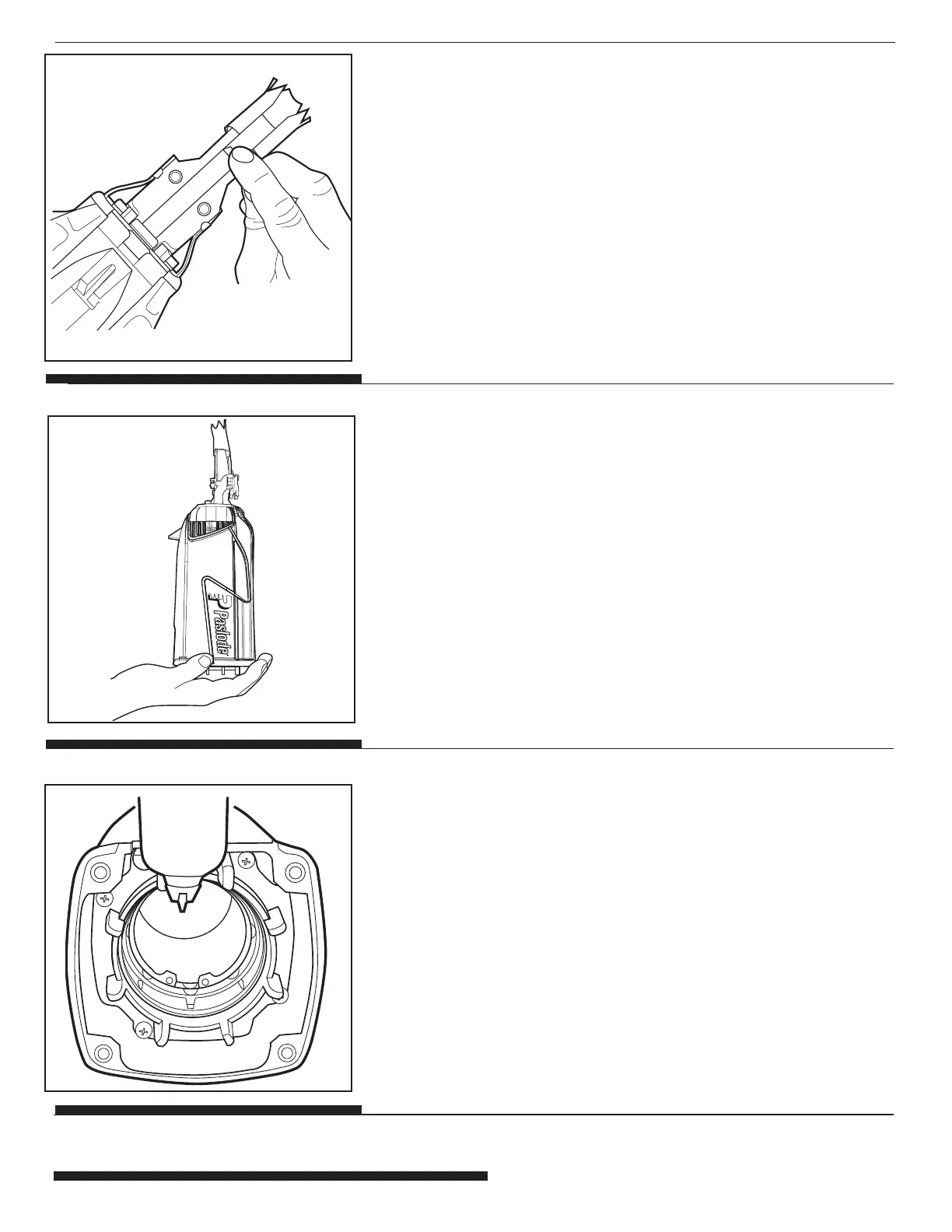 Paslode