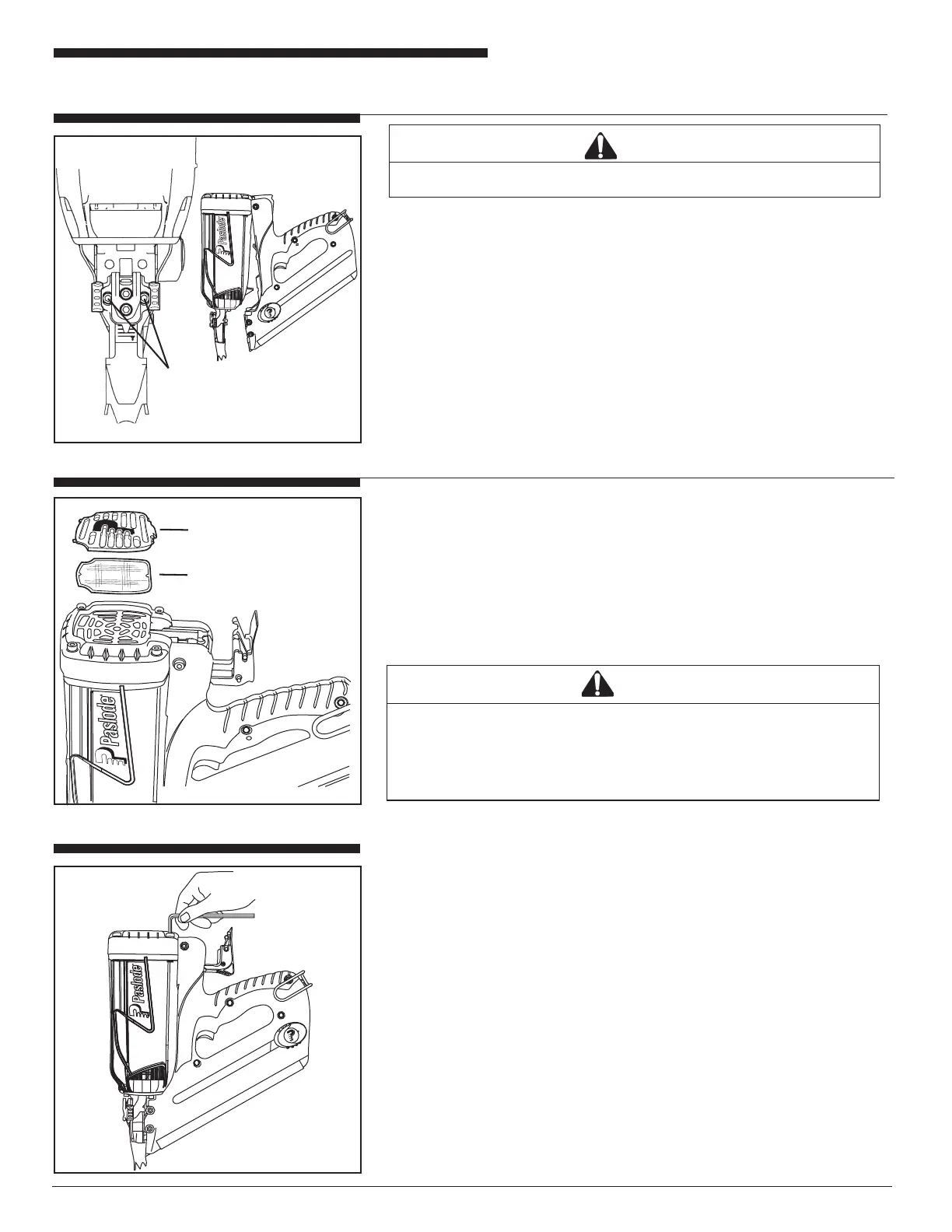 Paslode

Paslode

Paslode