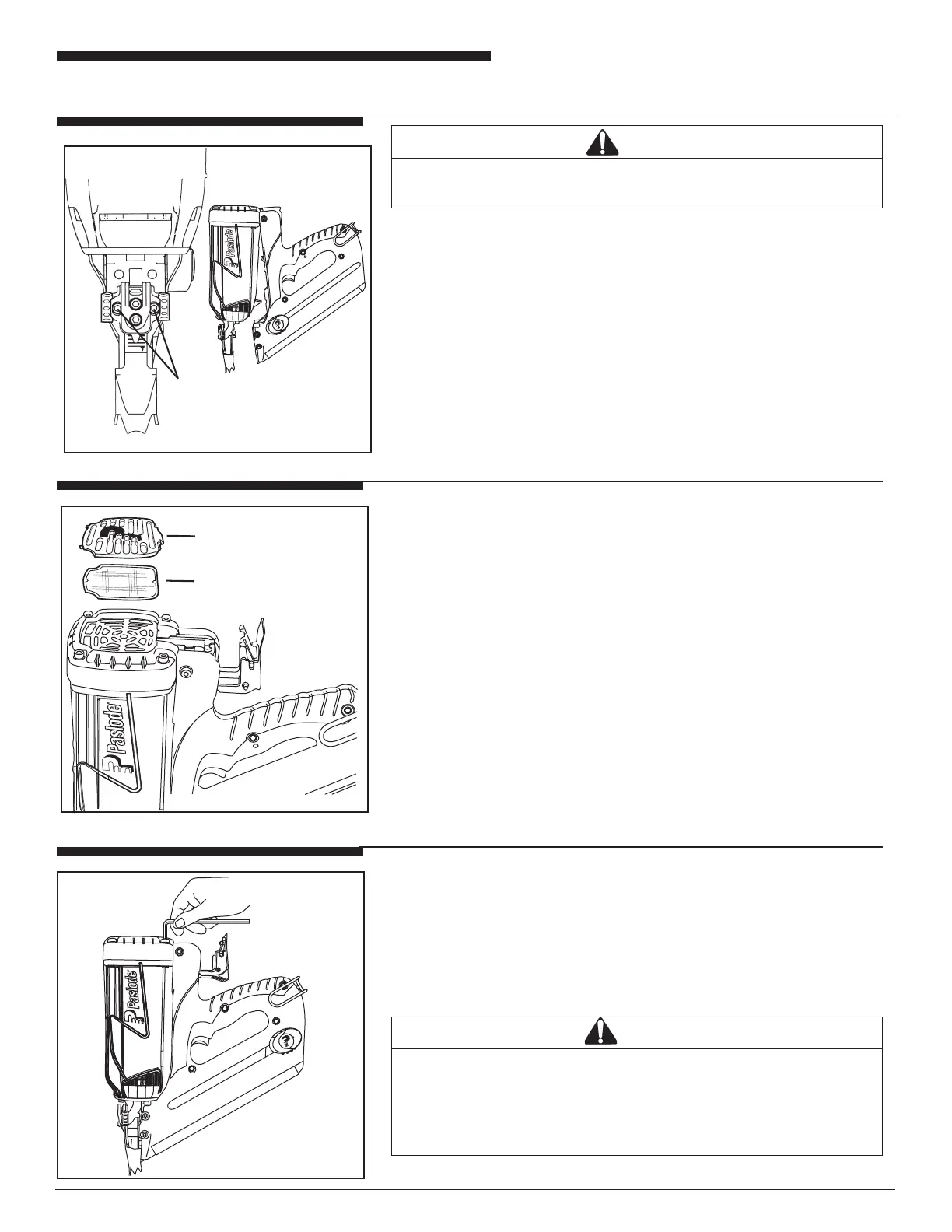 Paslode

Paslode

Paslode