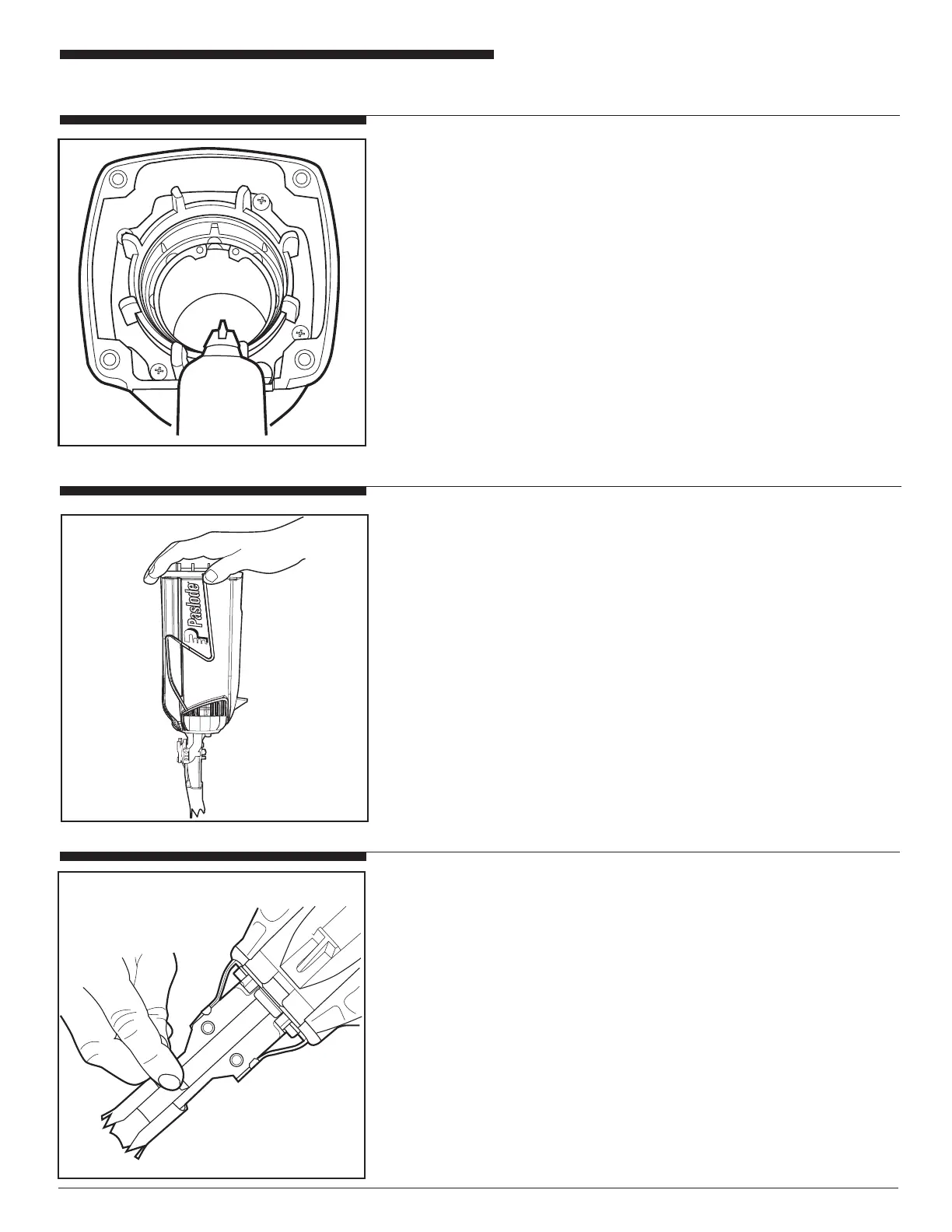 Paslode