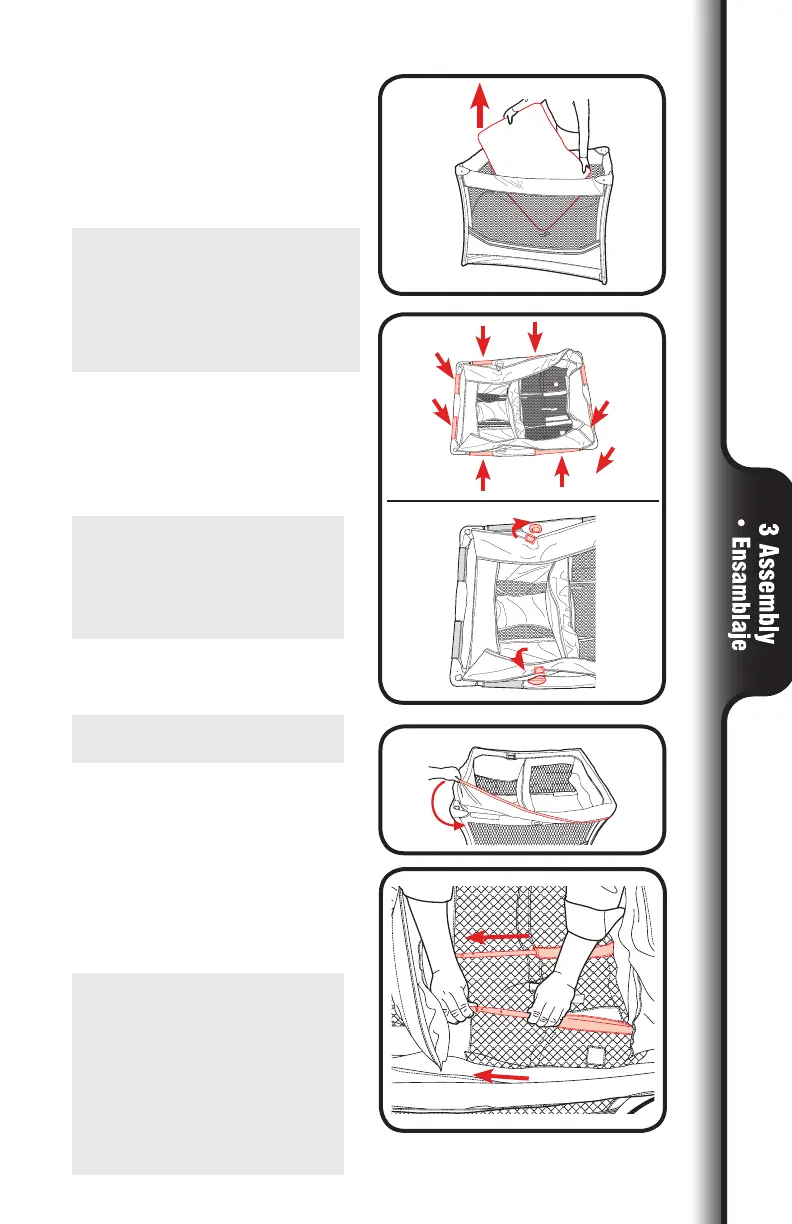 3 Assembly • Ensamblaje