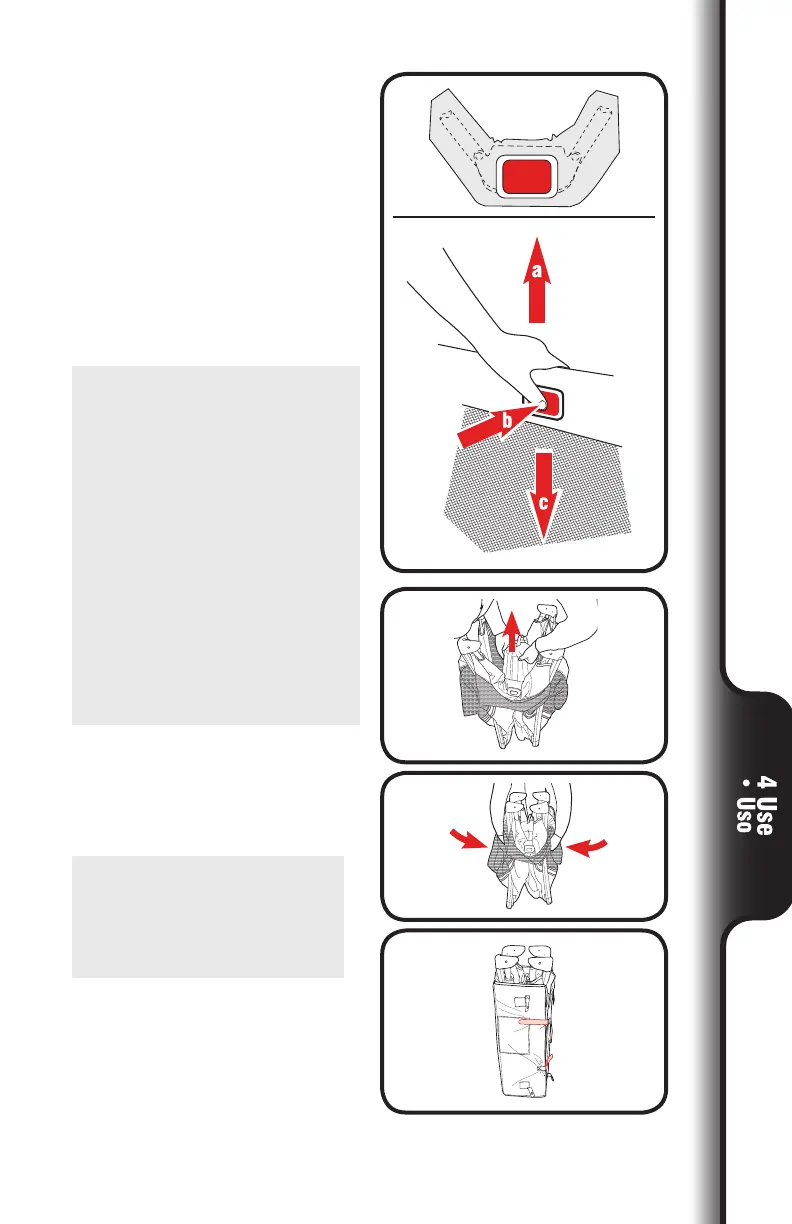 a
b
c

4 Use
• Uso