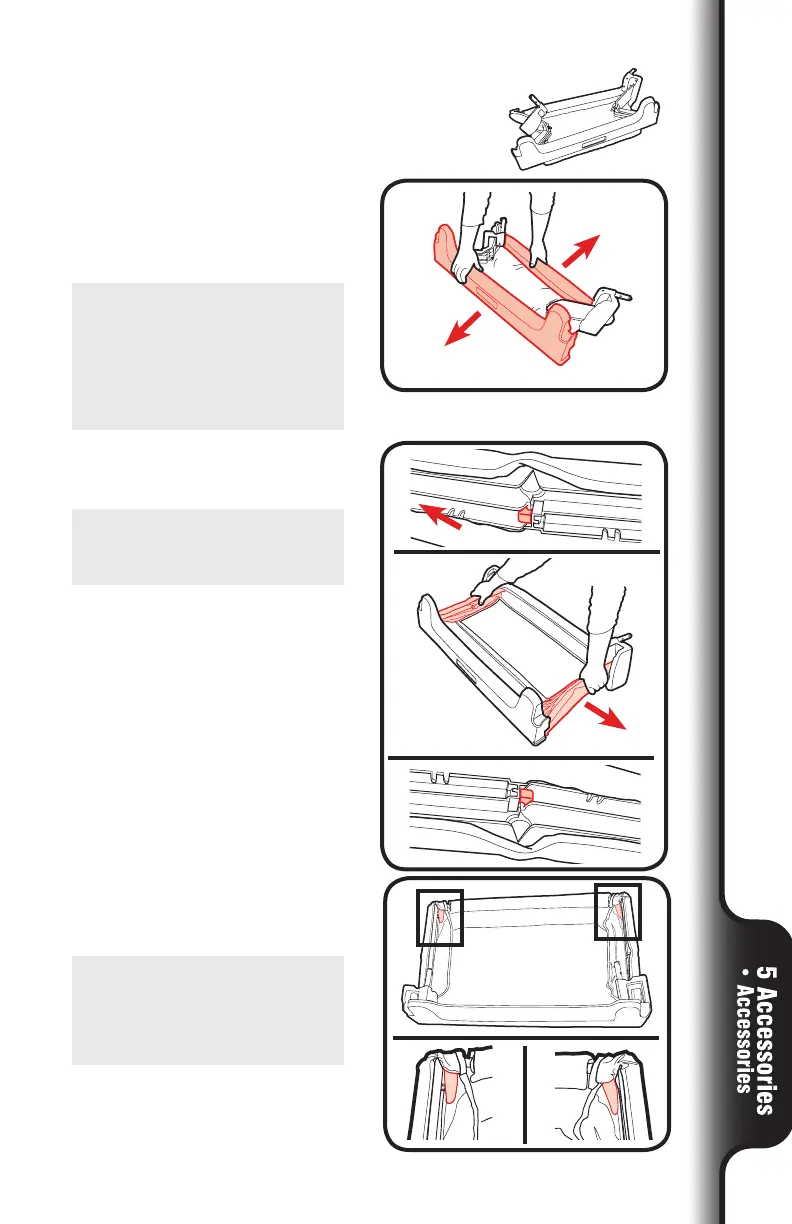 5 Accessories
• Accessories