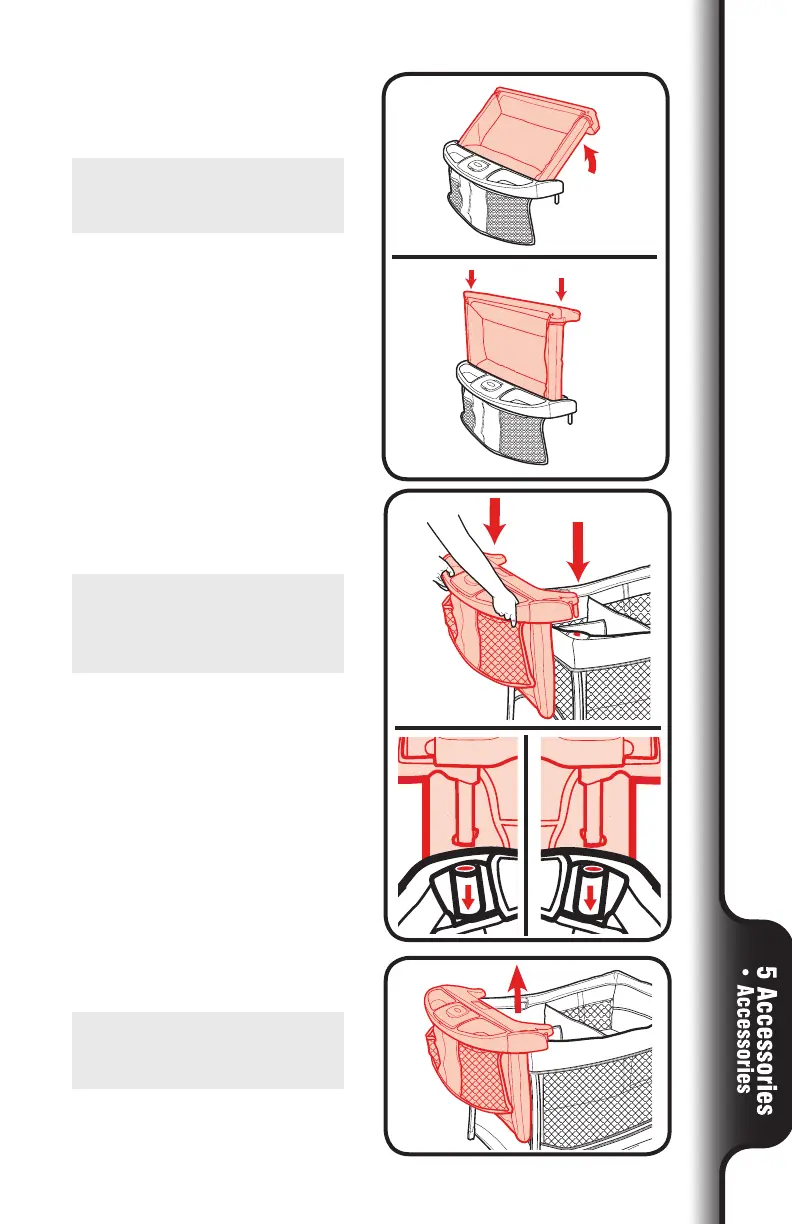 5 Accessories
• Accessories