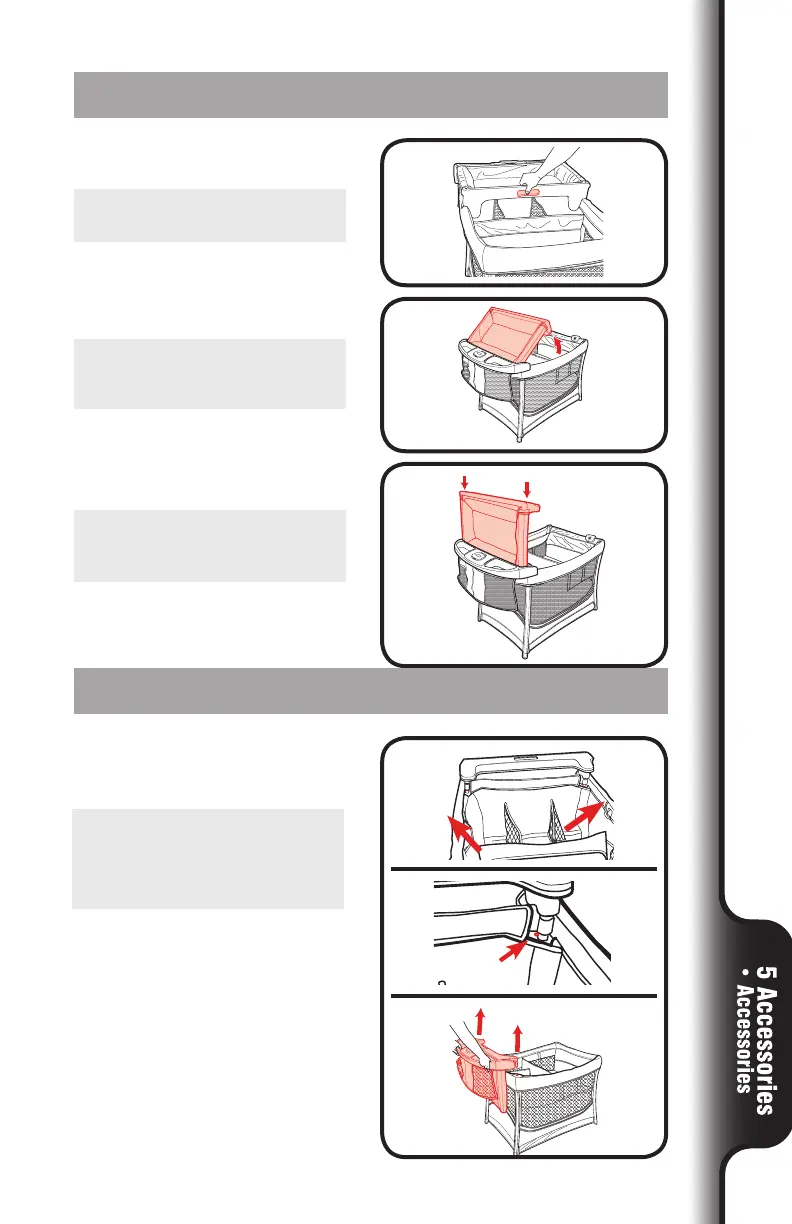 5 Accessories
• Accessories