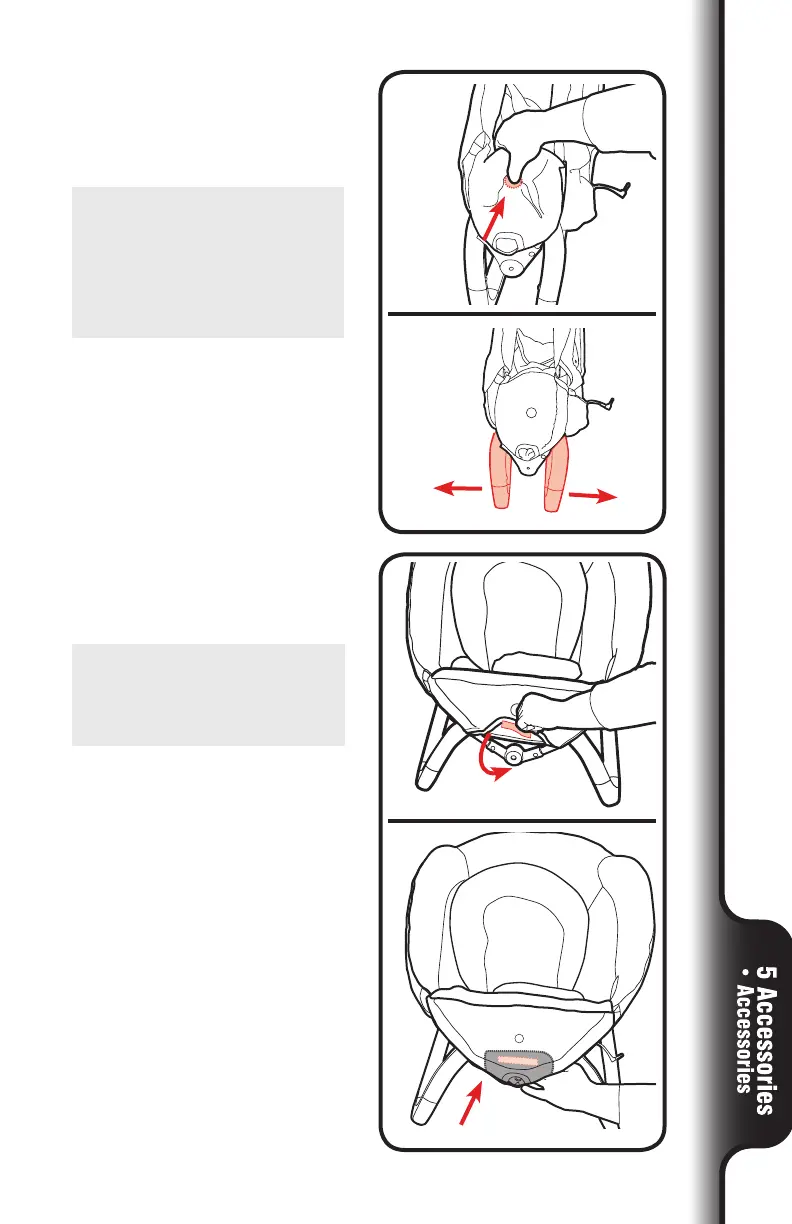 5 Accessories
• Accessories