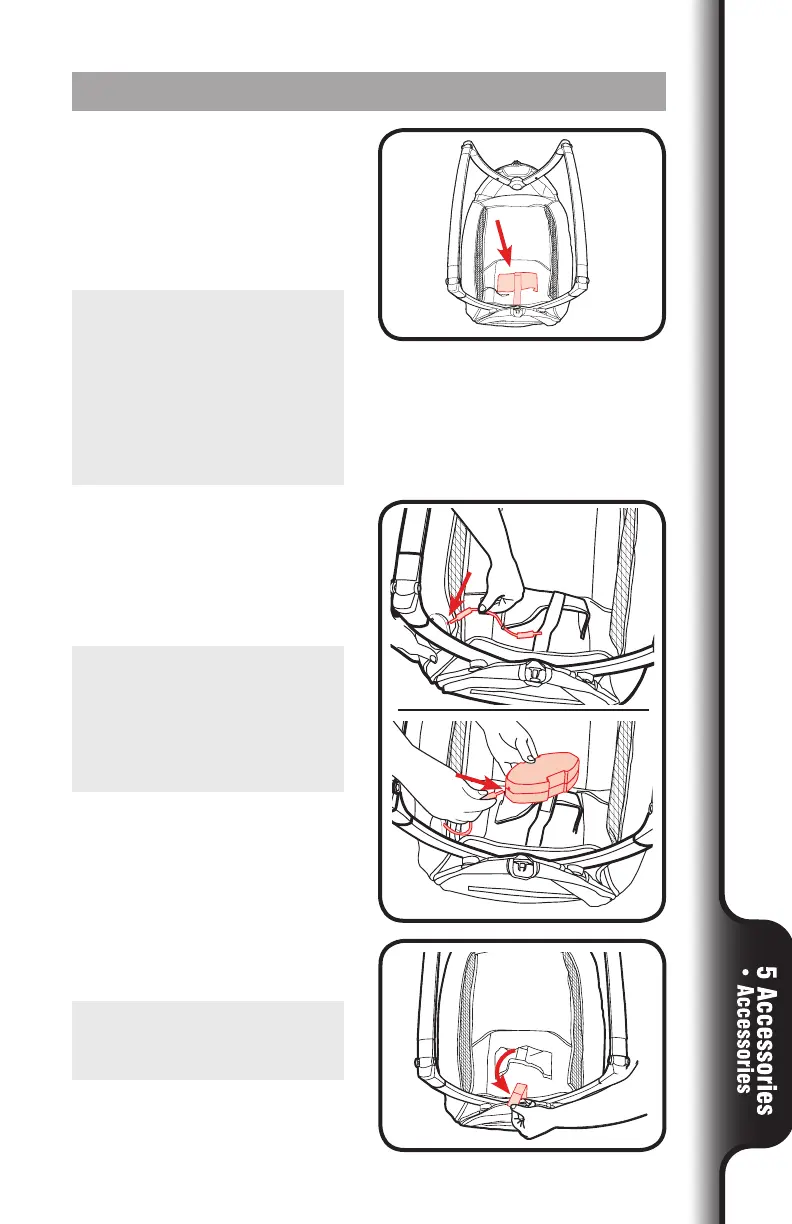 5 Accessories
• Accessories