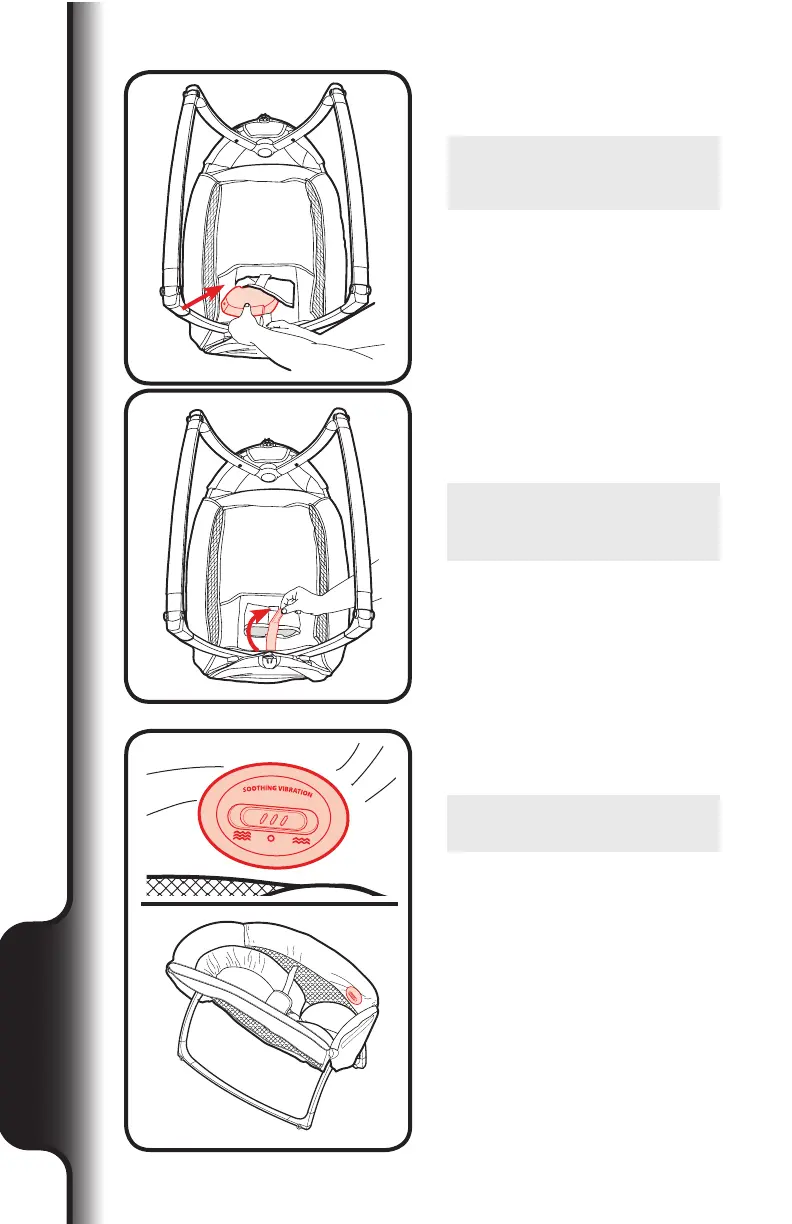 SOOTHING VIBRATION