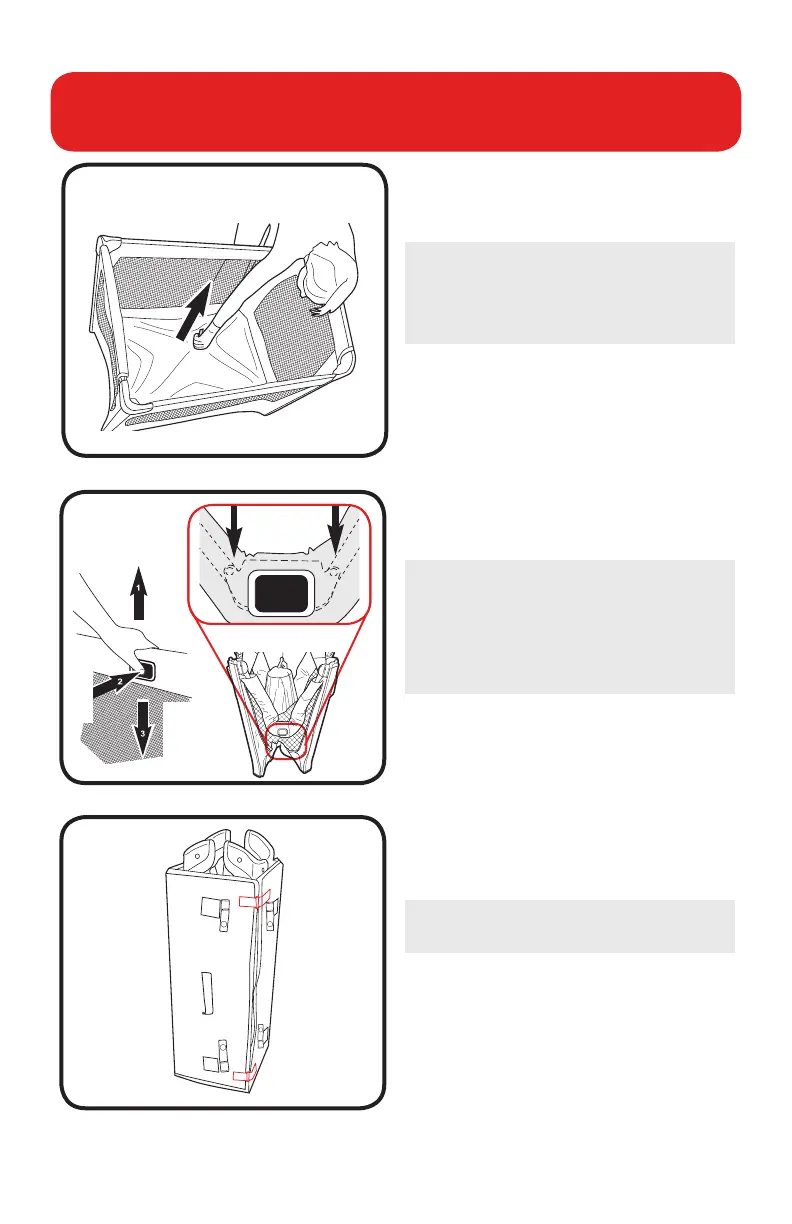 1

2

3