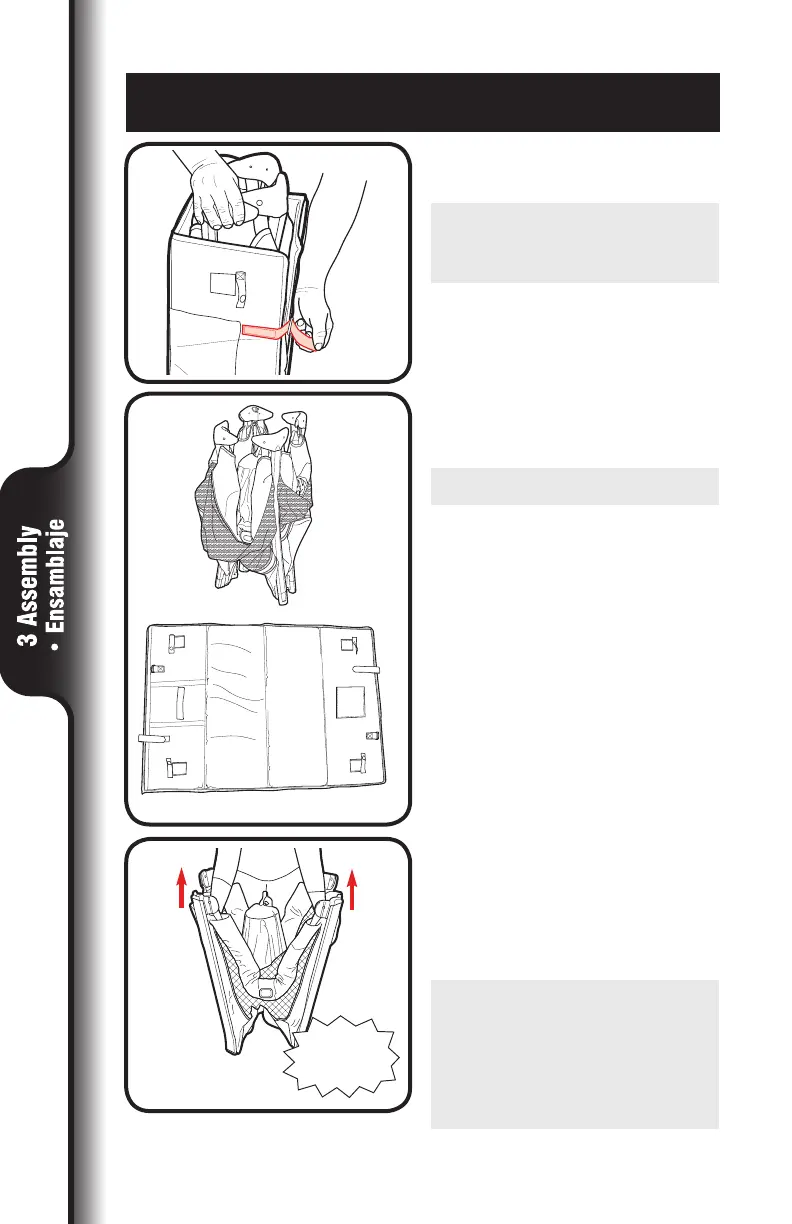 3 Assembly
• Ensamblaje