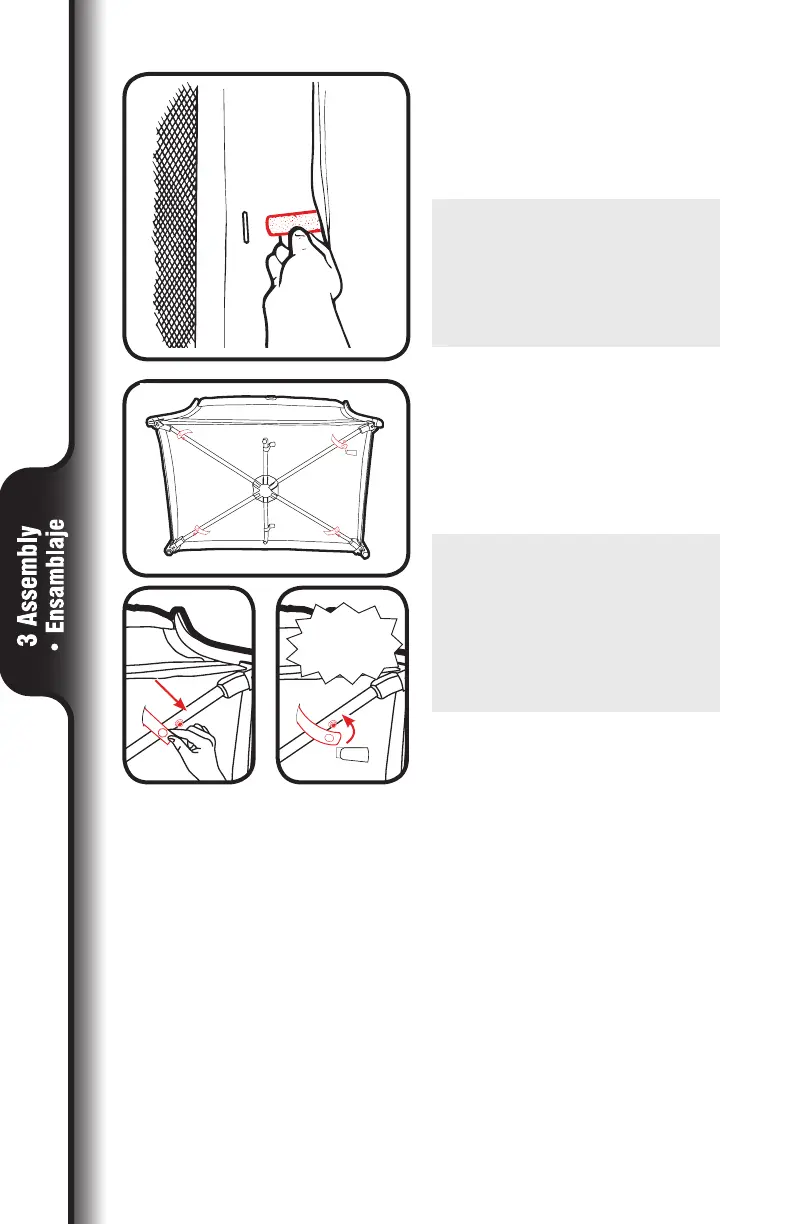 3 Assembly
• Ensamblaje