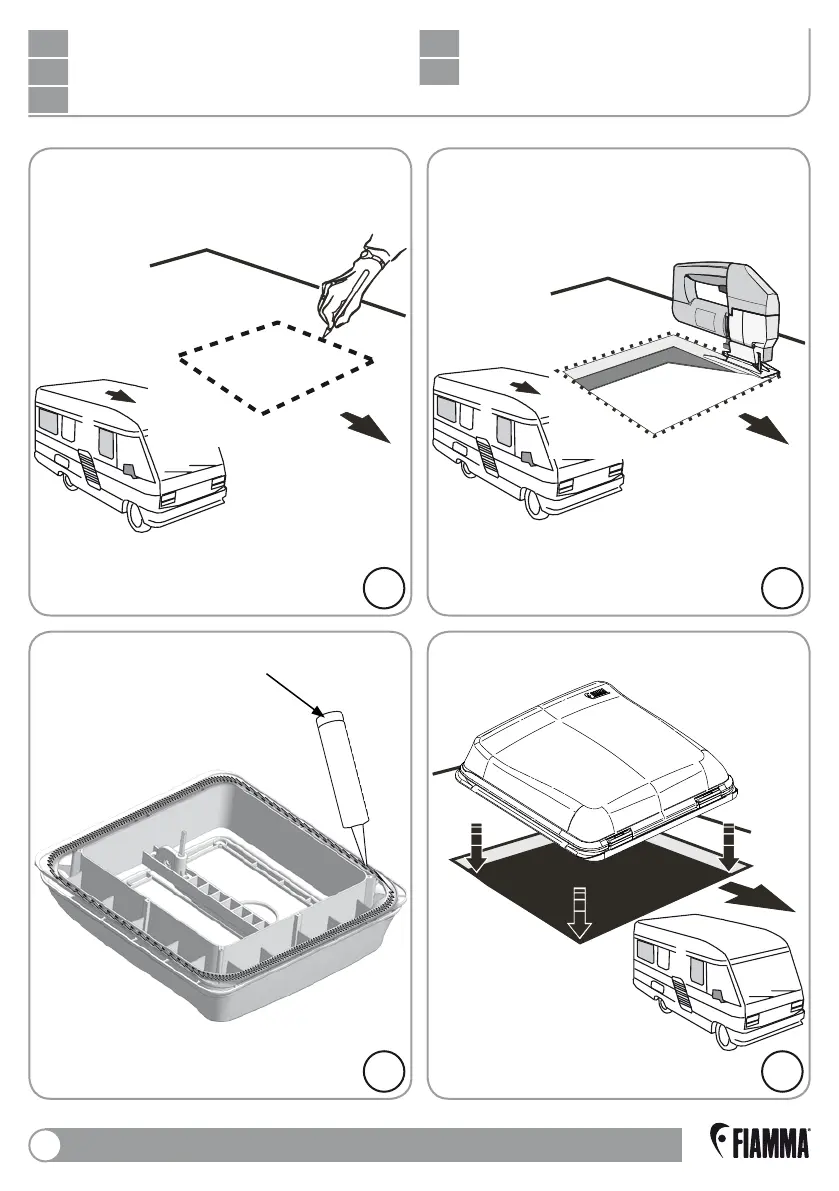 FIAMMA