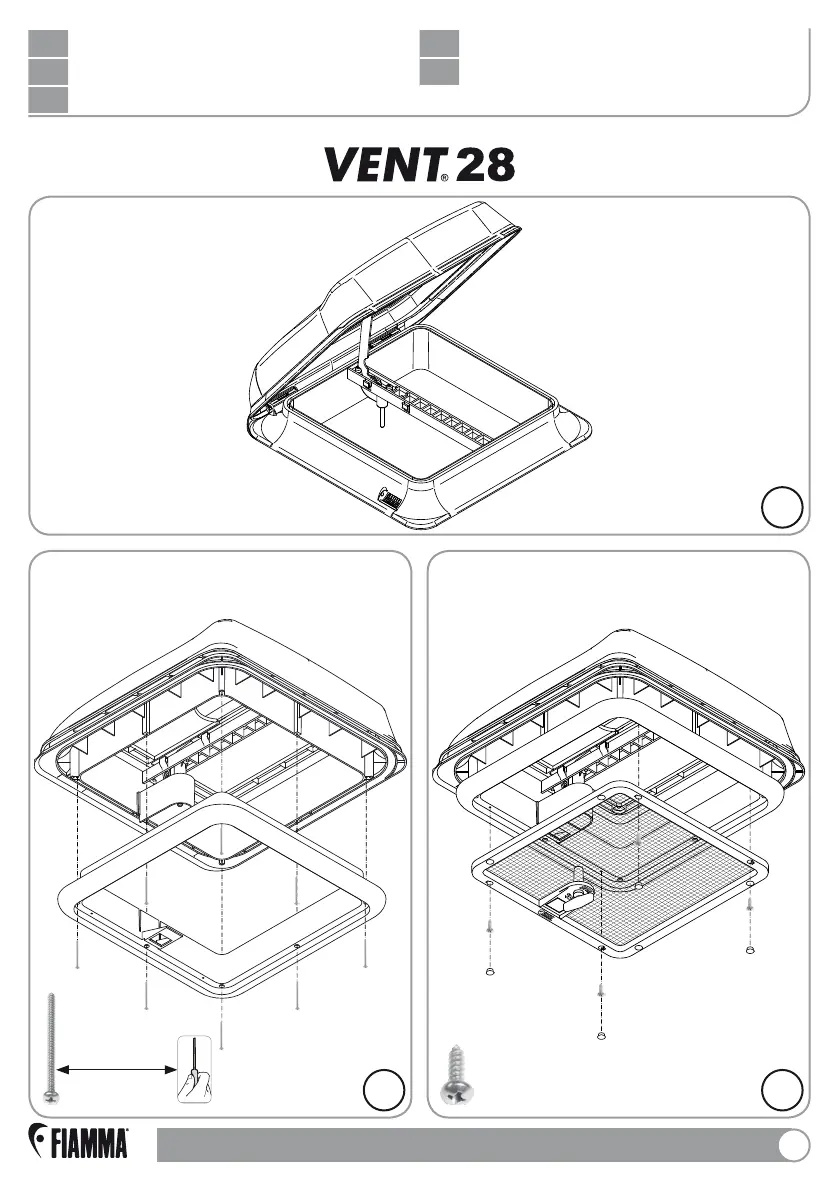 VENT® 28

FIAMMA