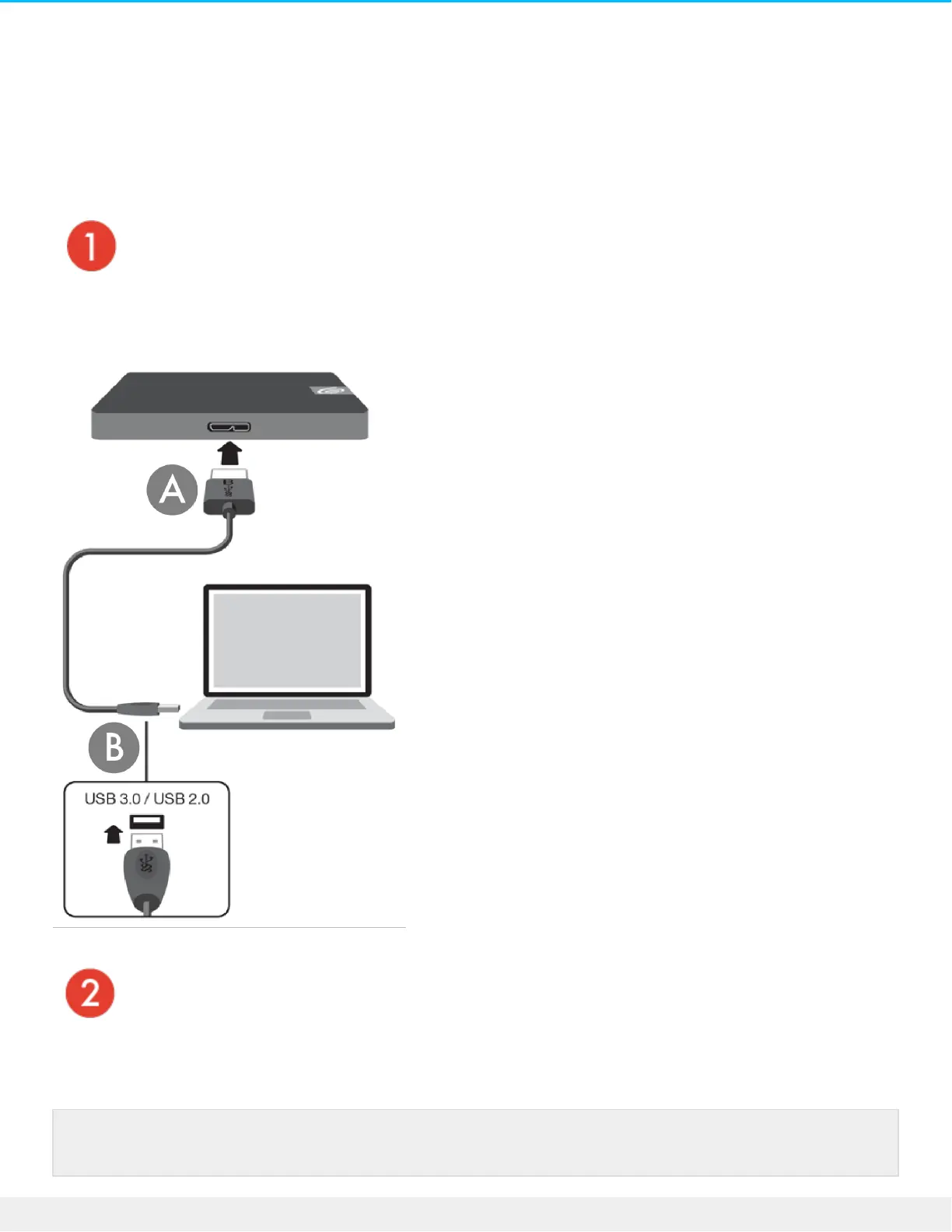 1

A

B

USB 3.0 / USB 2.0

2