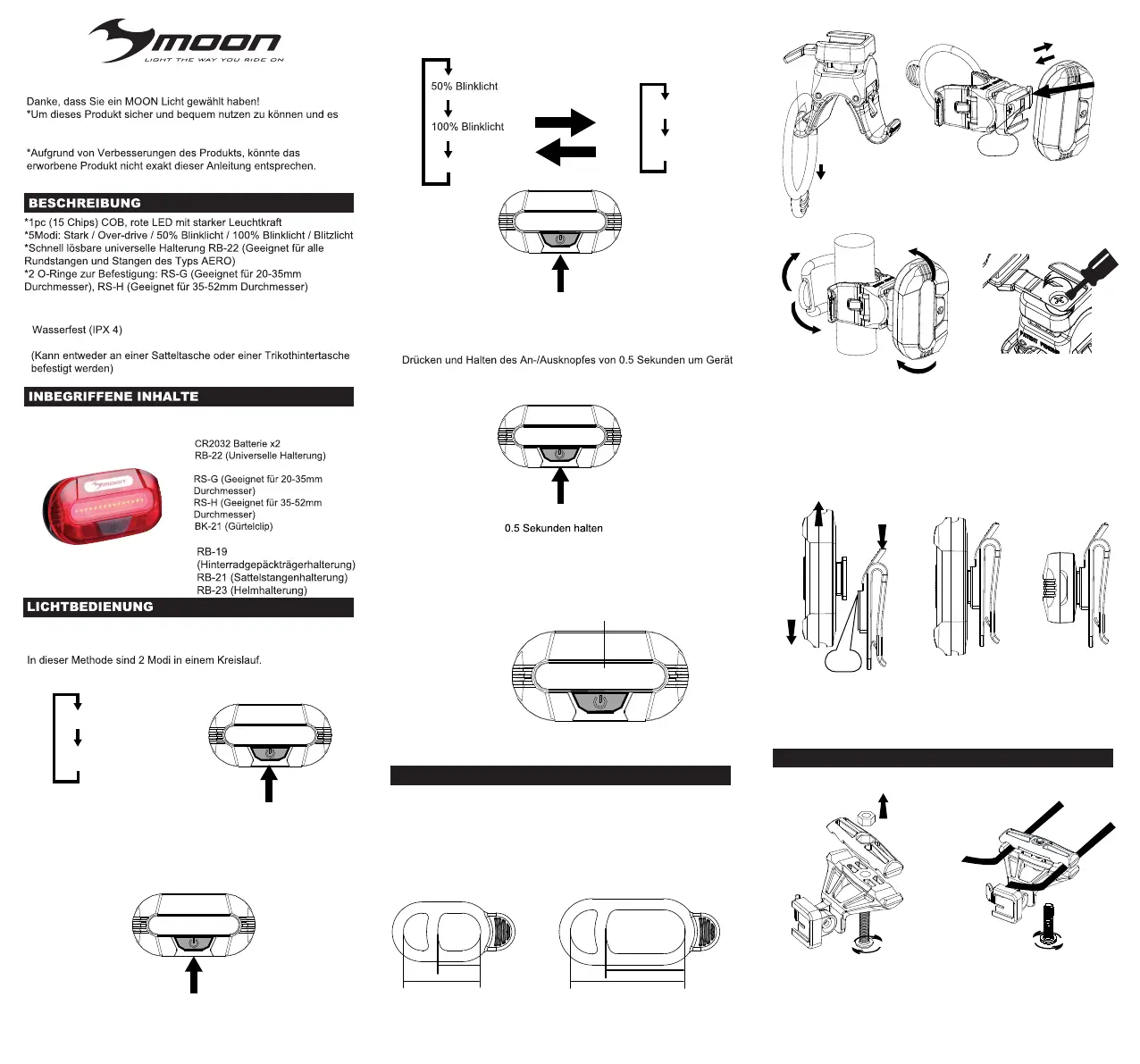 moon
LIGHT THE WAY YOU RIDE ON

Danke, dass Sie ein MOON Licht gewählt haben!
*Um dieses Produkt sicher und bequem nutzen zu können und es

*Aufgrund von Verbesserungen des Produkts, könnte das erworbene Produkt nicht exakt dieser Anleitung entsprechen.

BESCHREIBUNG

*1pc (15 Chips) COB, rote LED mit starker Leuchtkraft
*5Modi: Stark / Over-drive / 50% Blinklicht / 100% Blinklicht / Blitzlicht
*Schnell lösbare universelle Halterung RB-22 (Geeignet für alle Rundstangen und Stangen des Typs AERO)
*2 O-Ringe zur Befestigung: RS-G (Geeignet für 20-35mm Durchmesser), RS-H (Geeignet für 35-52mm Durchmesser)

Wasserfest (IPX 4)

(Kann entweder an einer Satteltasche oder einer Trikothintertasche befestigt werden)

INBEGRIFFENE INHALTE

moon

CR2032 Batterie x2
RB-22 (Universelle Halterung)

RS-G (Geeignet für 20-35mm Durchmesser)
RS-H (Geeignet für 35-52mm Durchmesser)
BK-21 (Gürtelclip)

RB-19 (Hinterradgepäckträgerhalterung)
RB-21 (Sattelstangenhalterung)
RB-23 (Helmhalterung)

LICHTBEDIENUNG

In dieser Methode sind 2 Modi in einem Kreislauf.

50% Blinklicht
100% Blinklicht

Drücken und Halten des An-/Ausknopfes von 0.5 Sekunden um Gerät

0.5 Sekunden halten