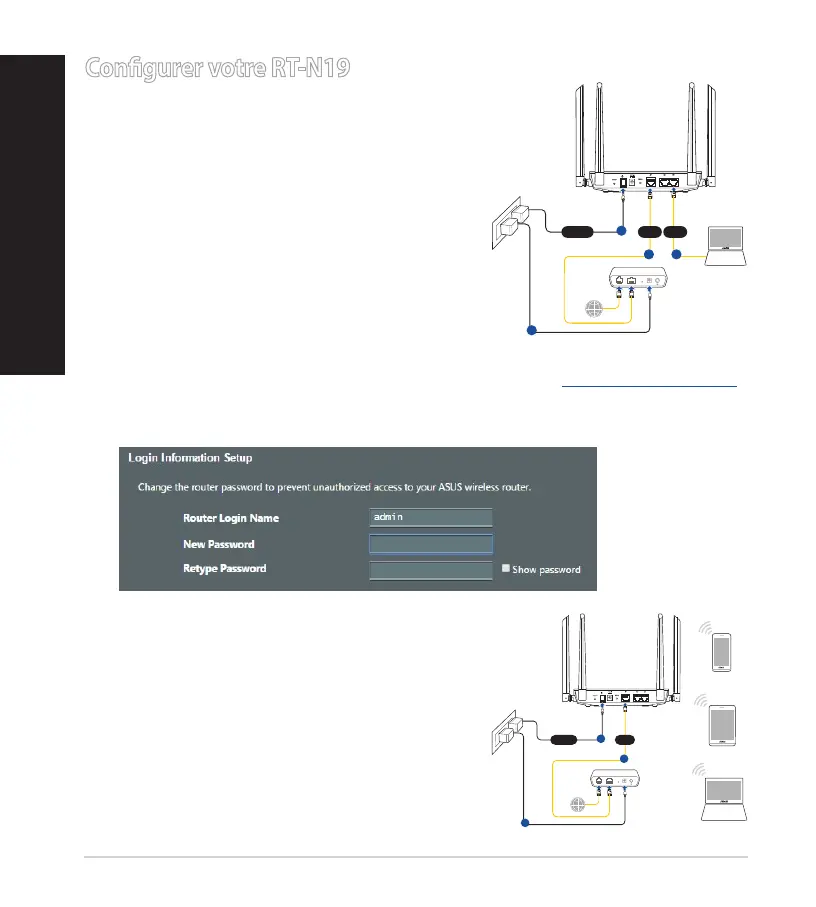 Configurer votre RT-N19

Login Information Setup

Change the router password to prevent unauthorized access to your ASUS wireless router.

Router Login Name admin

New Password

Retype Password

Show password