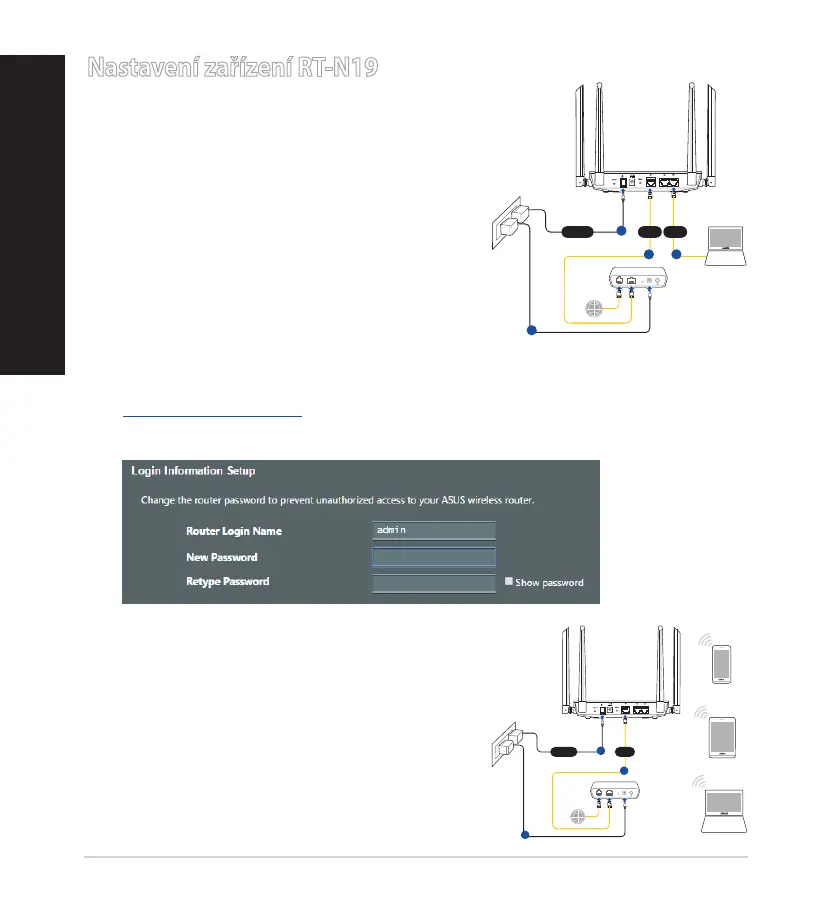 Nastavení zařízení RT-N19

Login Information Setup

Change the router password to prevent unauthorized access to your ASUS wireless router.

Router Login Name admin

New Password

Retype Password

Show password