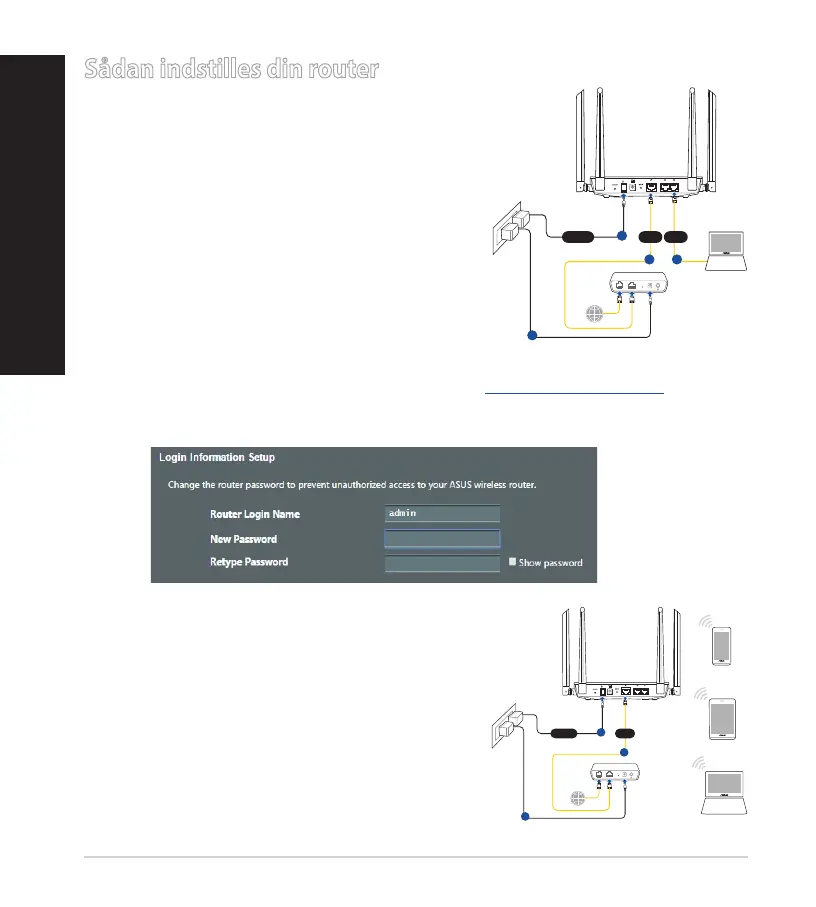 Sådan indstilles din router

Login Information Setup

Change the router password to prevent unauthorized access to your ASUS wireless router.

Router Login Name admin

New Password

Retype Password

Show password