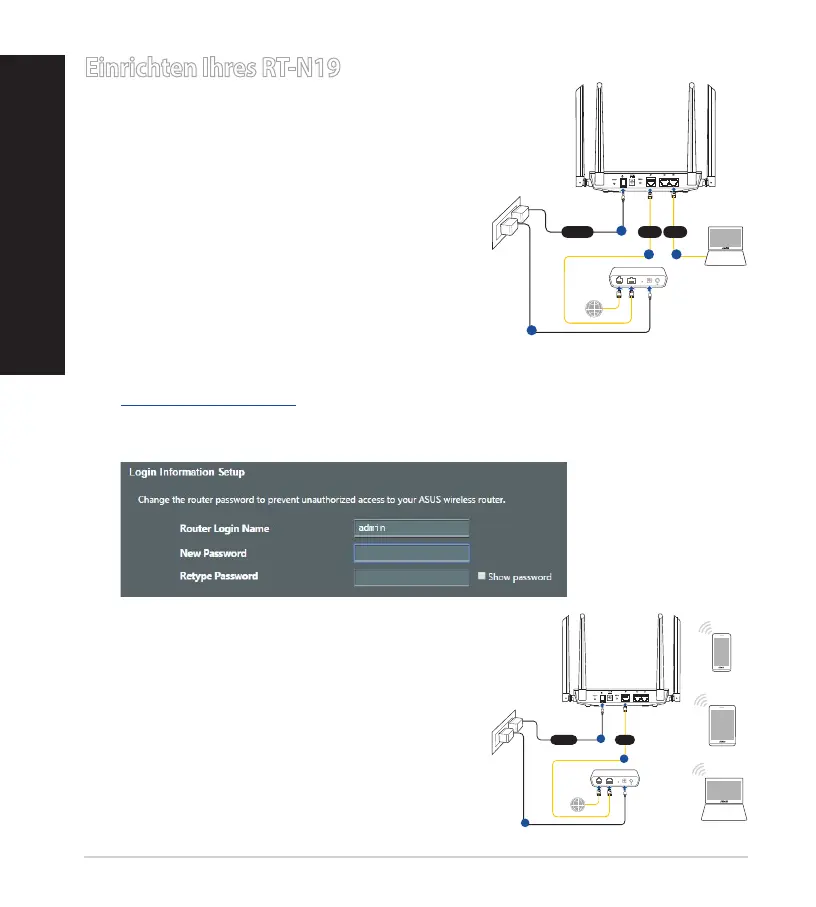 Einrichten Ihres RT-N19

Login Information Setup

Change the router password to prevent unauthorized access to your ASUS wireless router.

Router Login Name admin

New Password

Retype Password

Show password