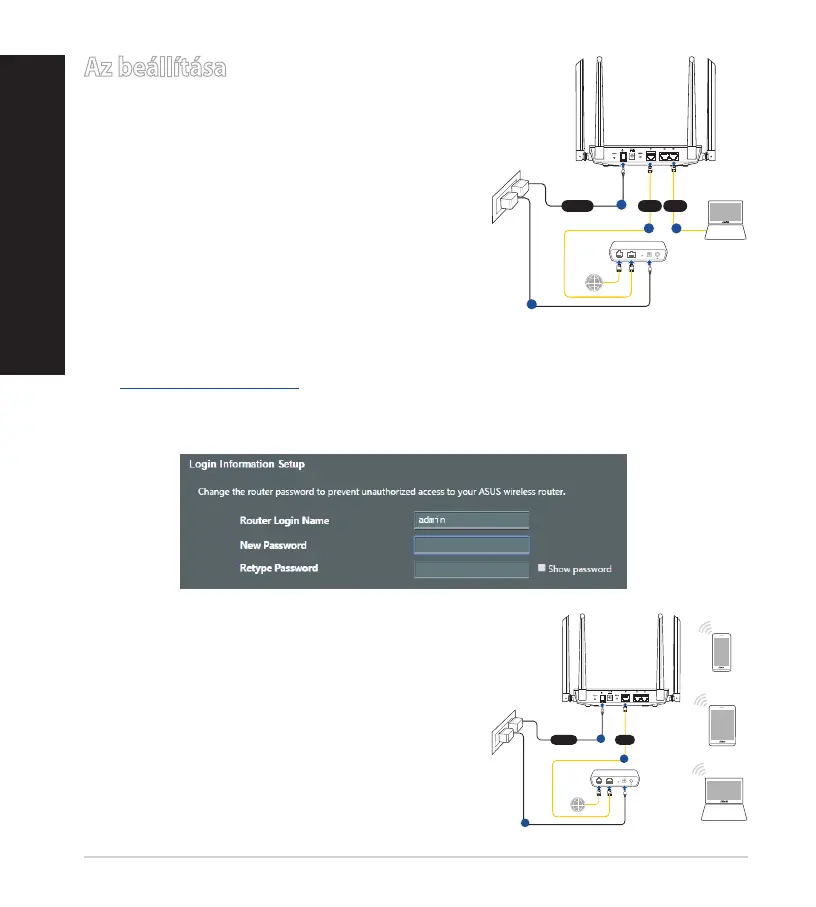 Az beállítása

Login Information Setup

Change the router password to prevent unauthorized access to your ASUS wireless router.

Router Login Name admin

New Password

Retype Password

Show password