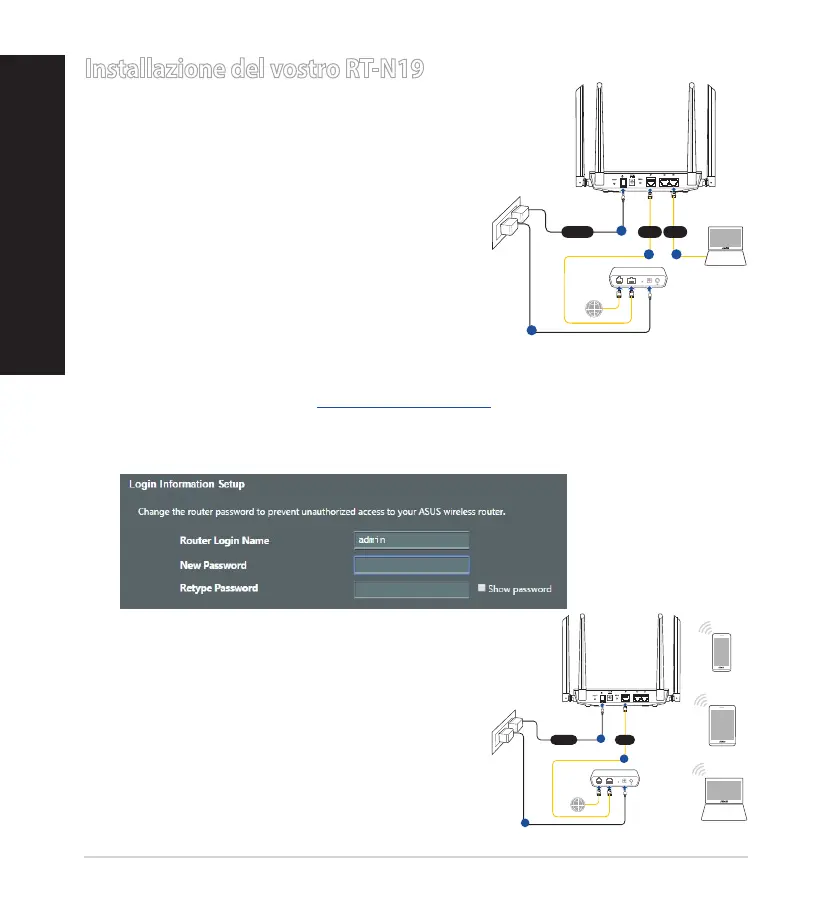 Installazione del vostro RT-N19

Login Information Setup

Change the router password to prevent unauthorized access to your ASUS wireless router.

Router Login Name admin

New Password

Retype Password

Show password