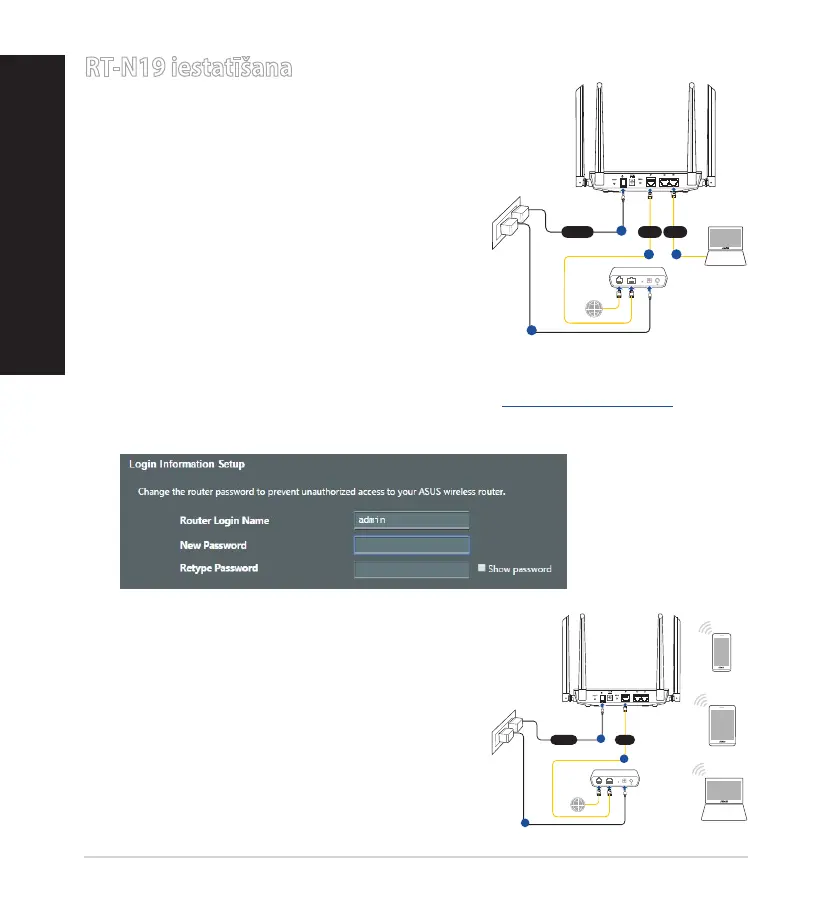 RT-N19 iestatīšana

Login Information Setup

Change the router password to prevent unauthorized access to your ASUS wireless router.

Router Login Name admin

New Password

Retype Password

Show password