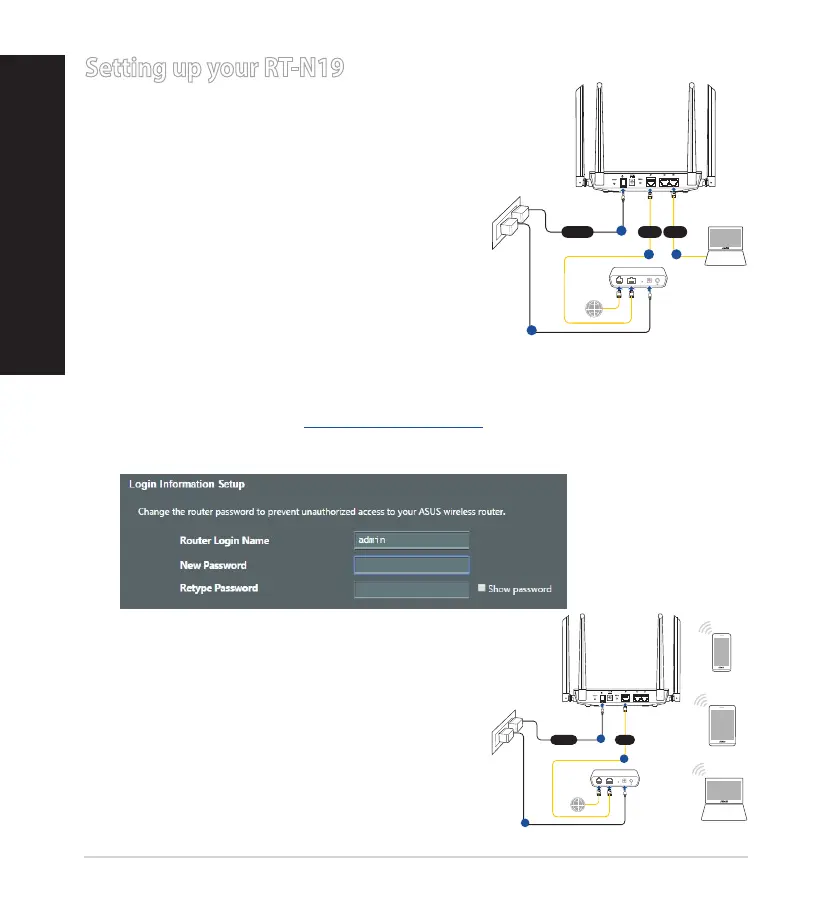 Setting up your RT-N19

Login Information Setup

Change the router password to prevent unauthorized access to your ASUS wireless router.

Router Login Name admin

New Password

Retype Password

Show password