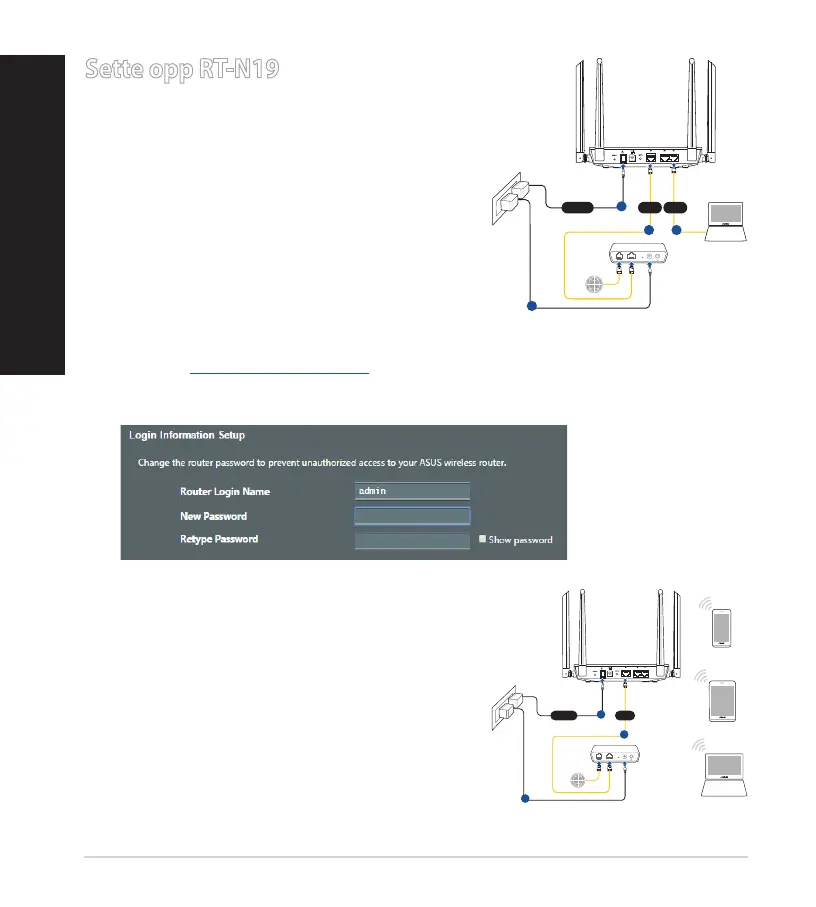 Sette opp RT-N19

Login Information Setup

Change the router password to prevent unauthorized access to your ASUS wireless router.

Router Login Name admin

New Password

Retype Password

Show password