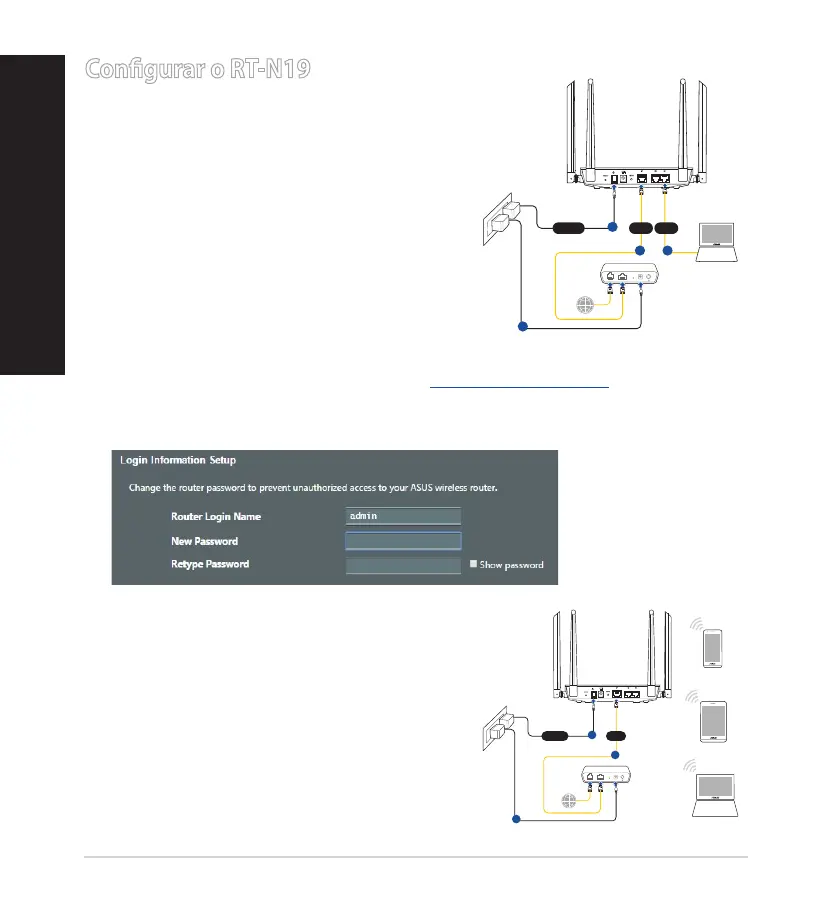 Configurar o RT-N19

Login Information Setup

Change the router password to prevent unauthorized access to your ASUS wireless router.

Router Login Name admin

New Password

Retype Password

Show password