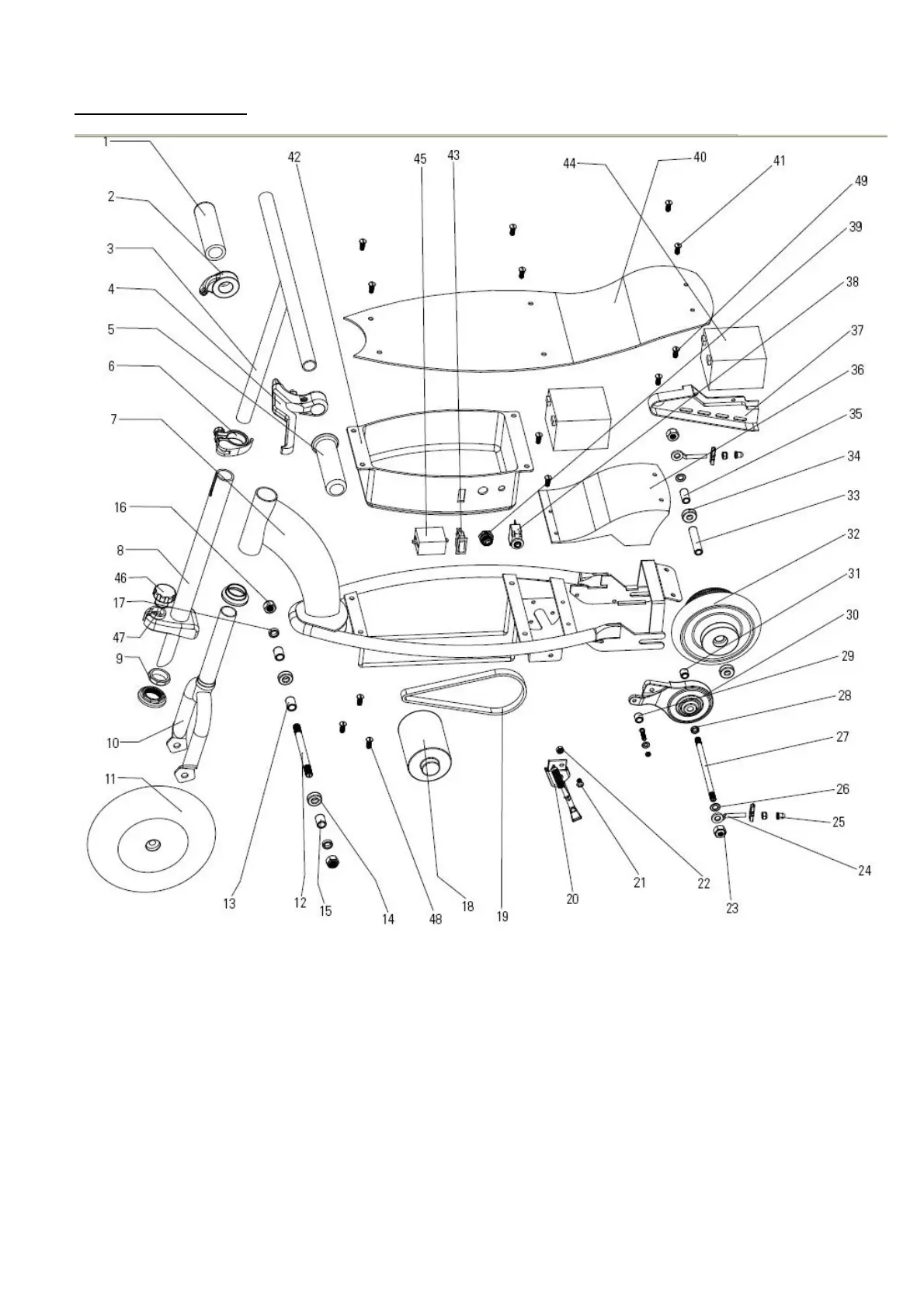 1
2
3
4
5
6
7
16
8
46
17
47
9
10
11
42
45
43
44
40
41
49
39
38
37
36
35
34
33
32
31
30
29
28
27
26
25
24
23
22
21
20
19
18
48
14
15
12
13