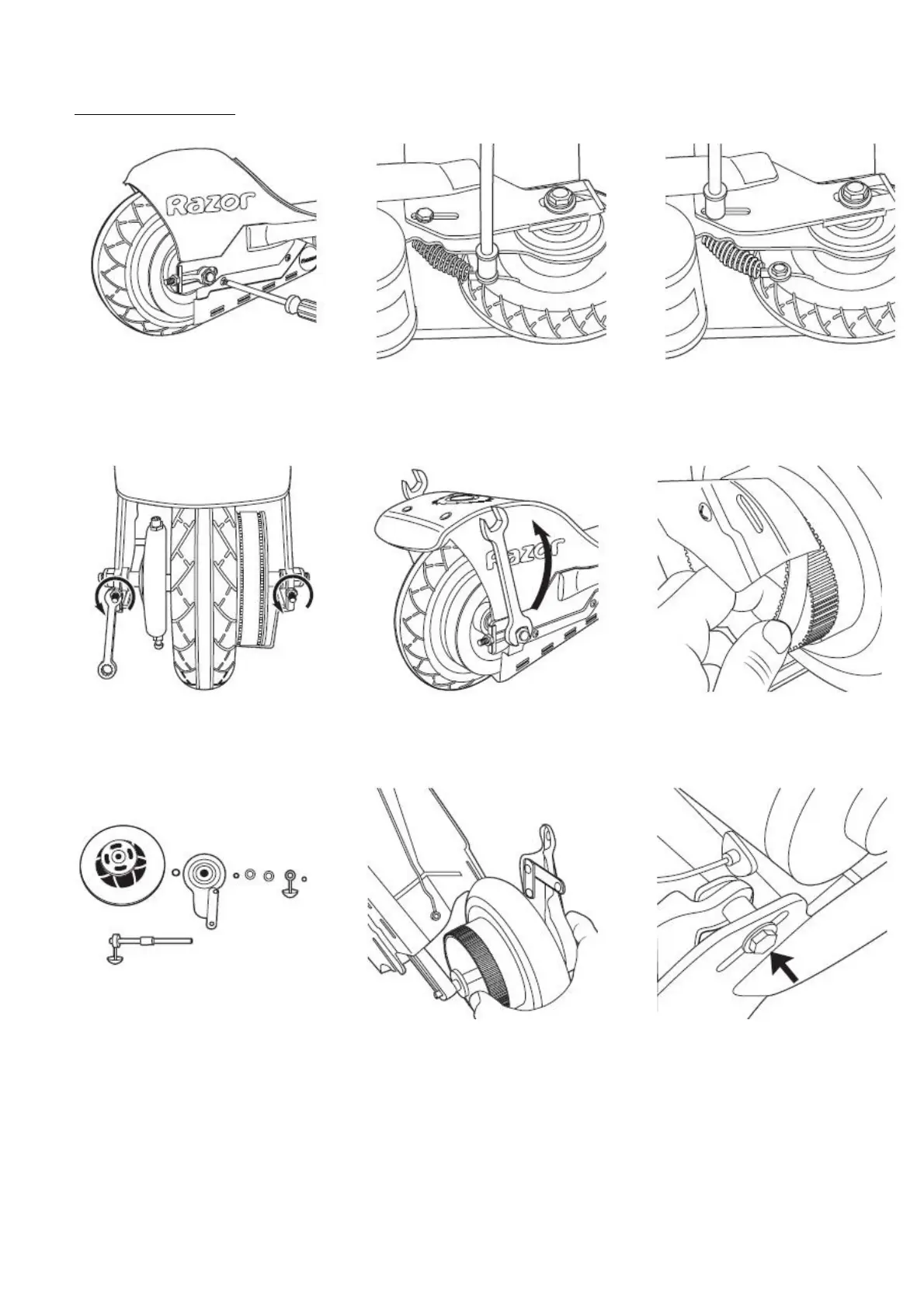 Razor

Razor