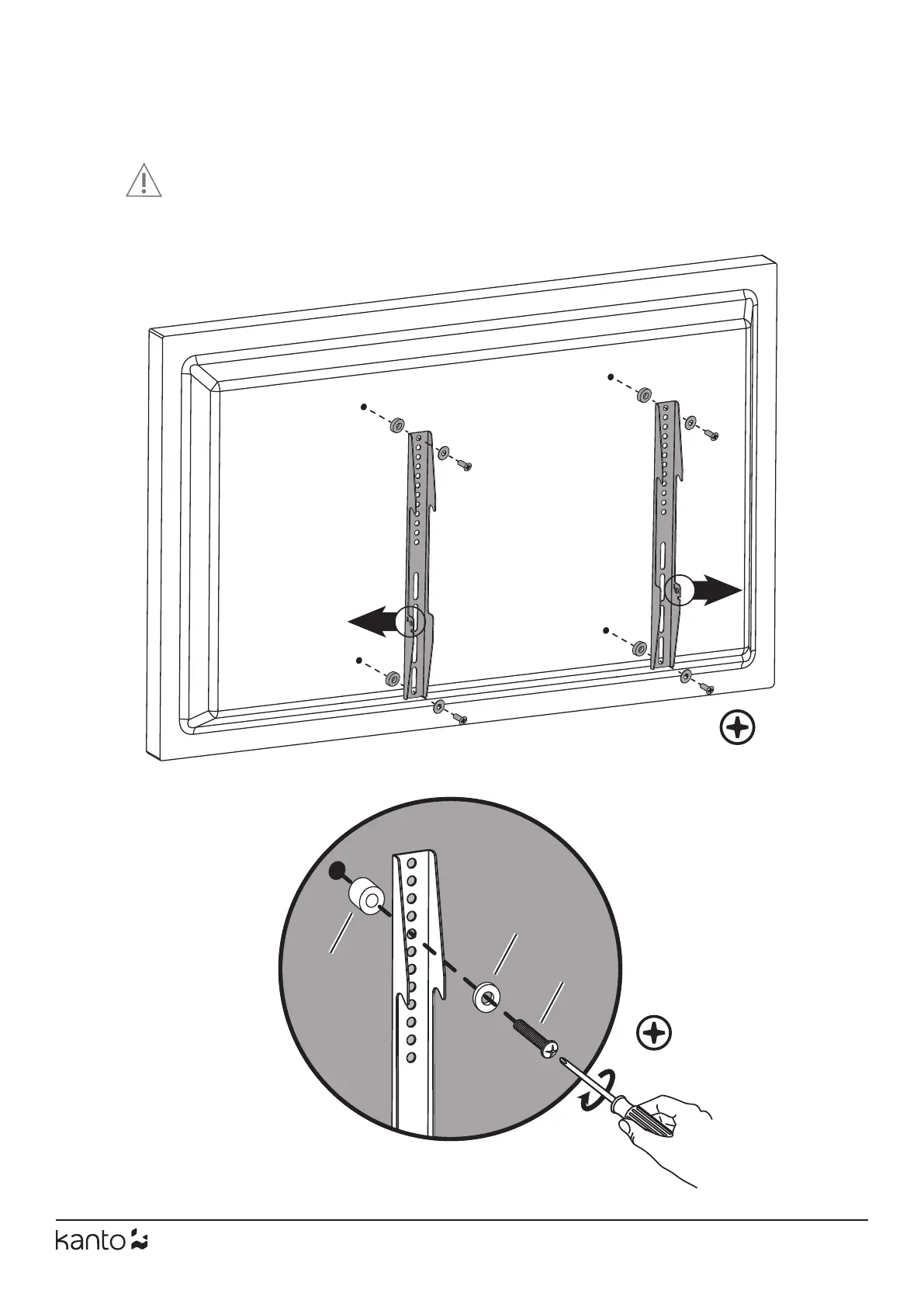 kanto