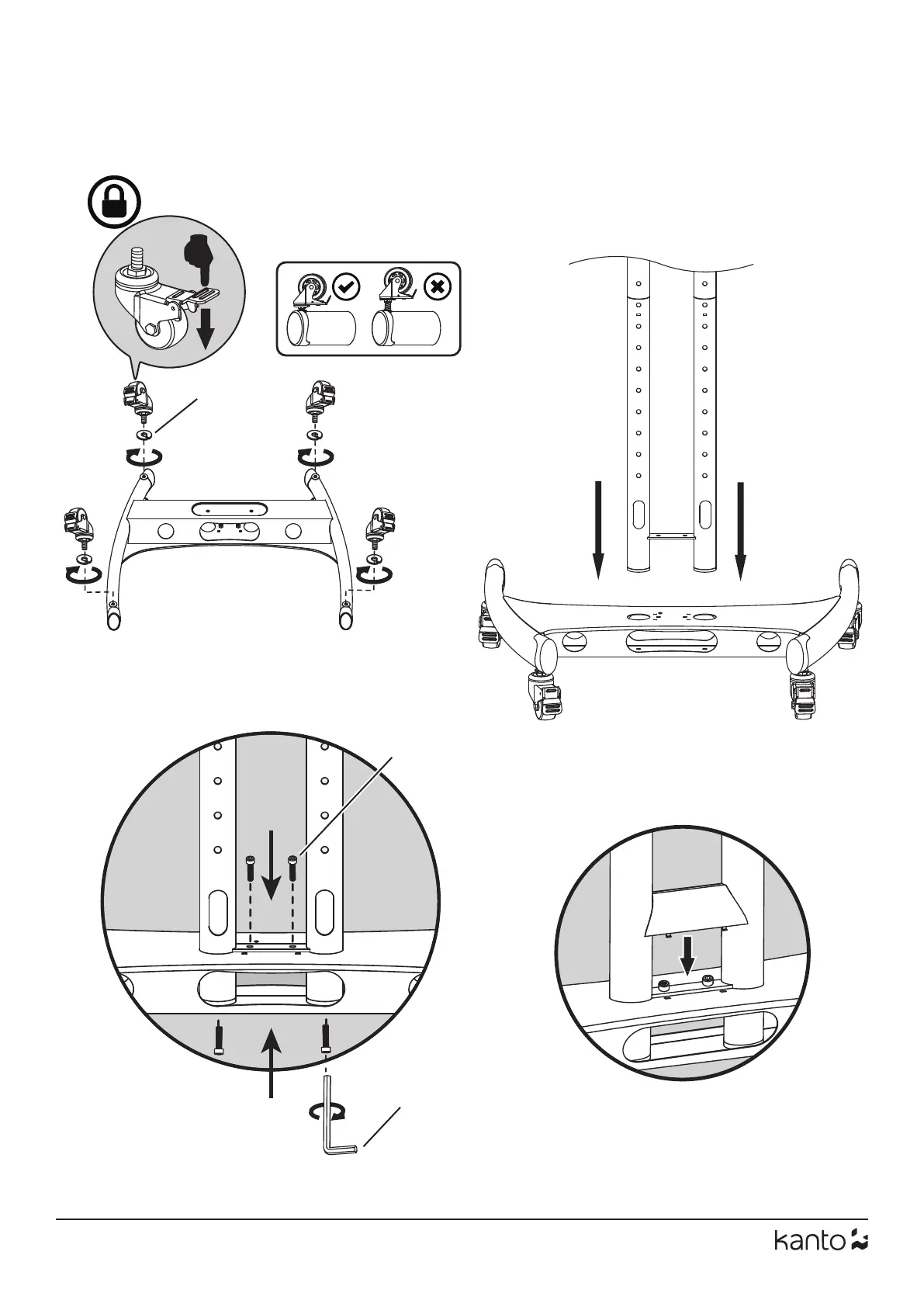 kanto