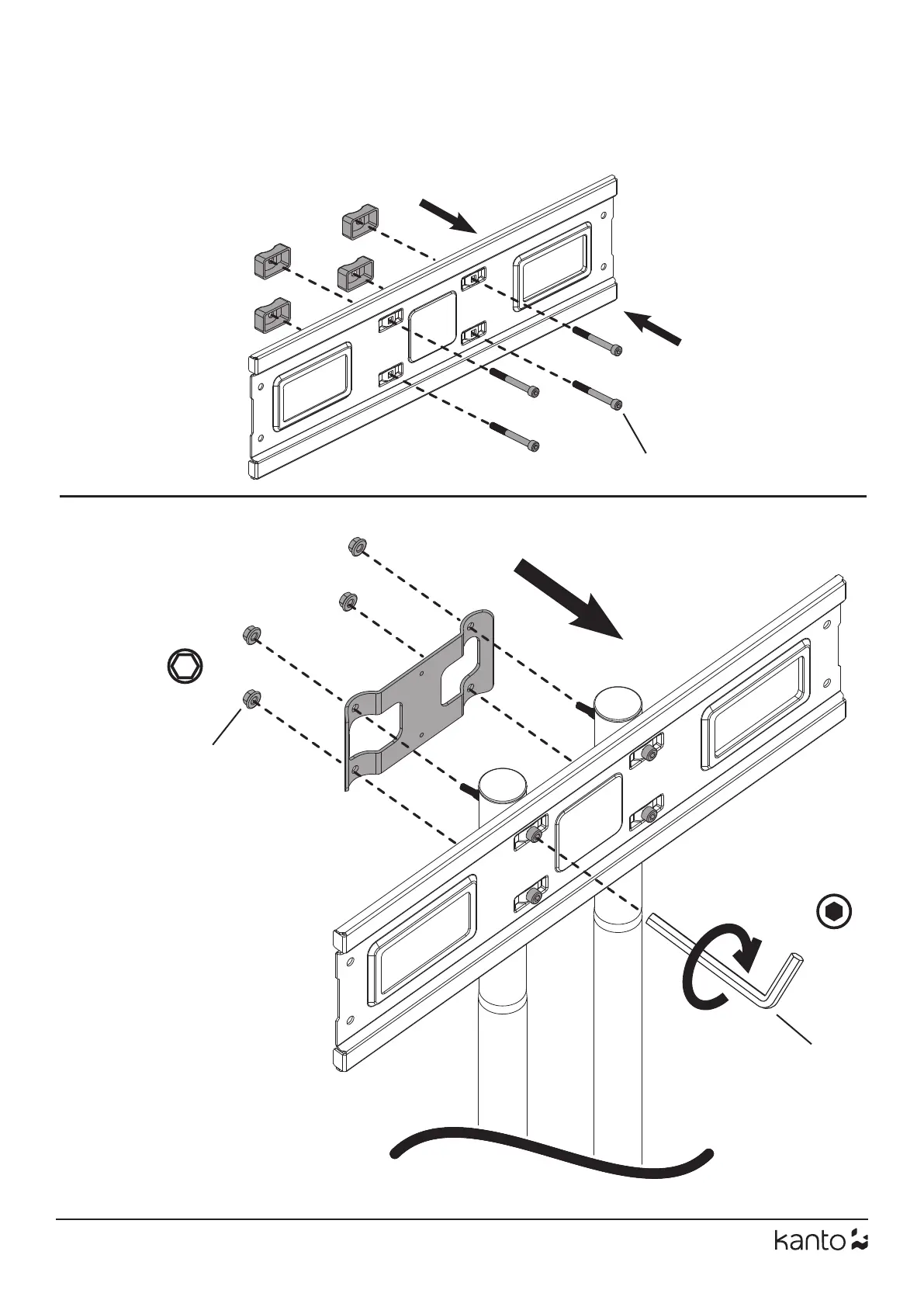 kanto