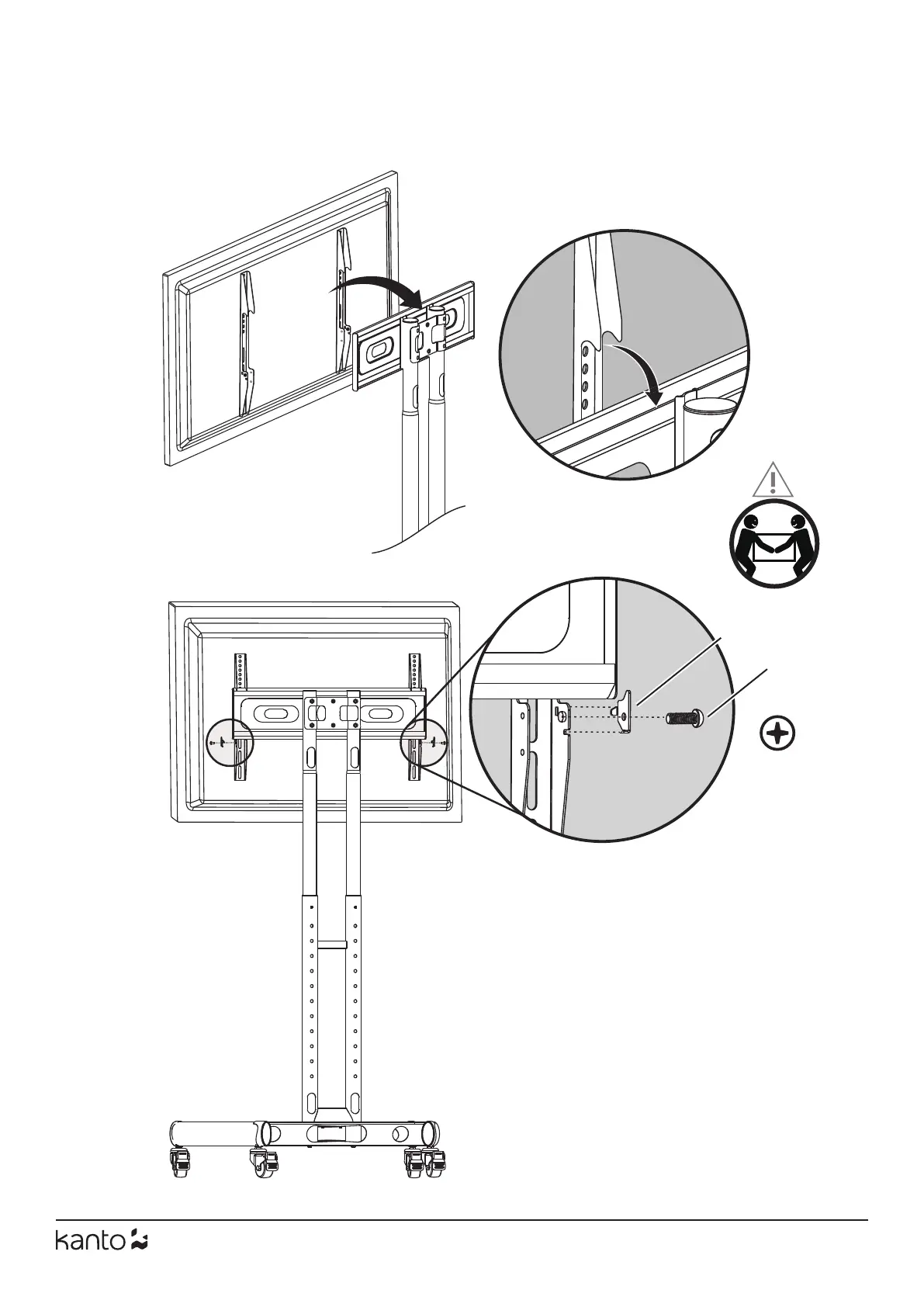 kanto