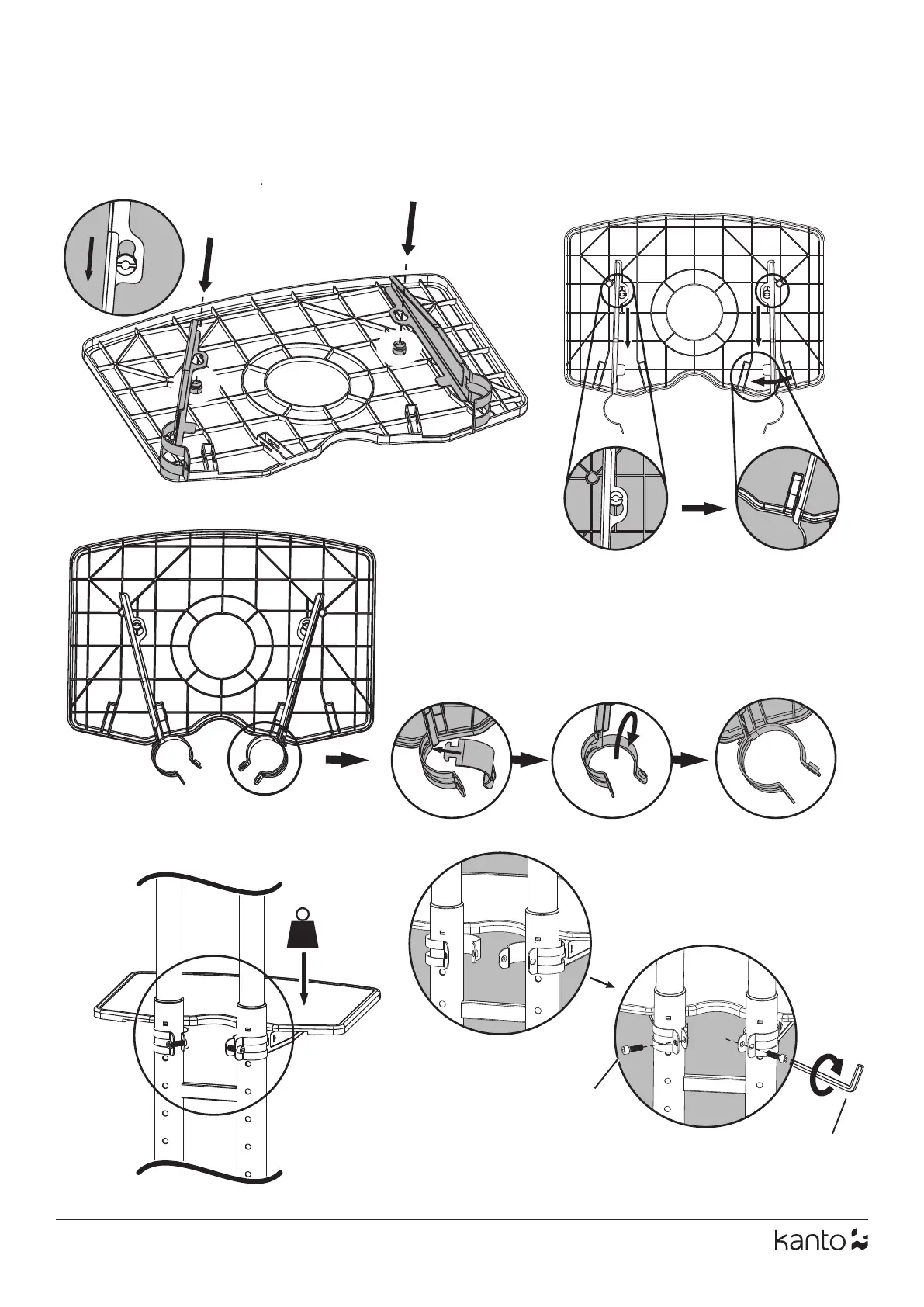 kanto