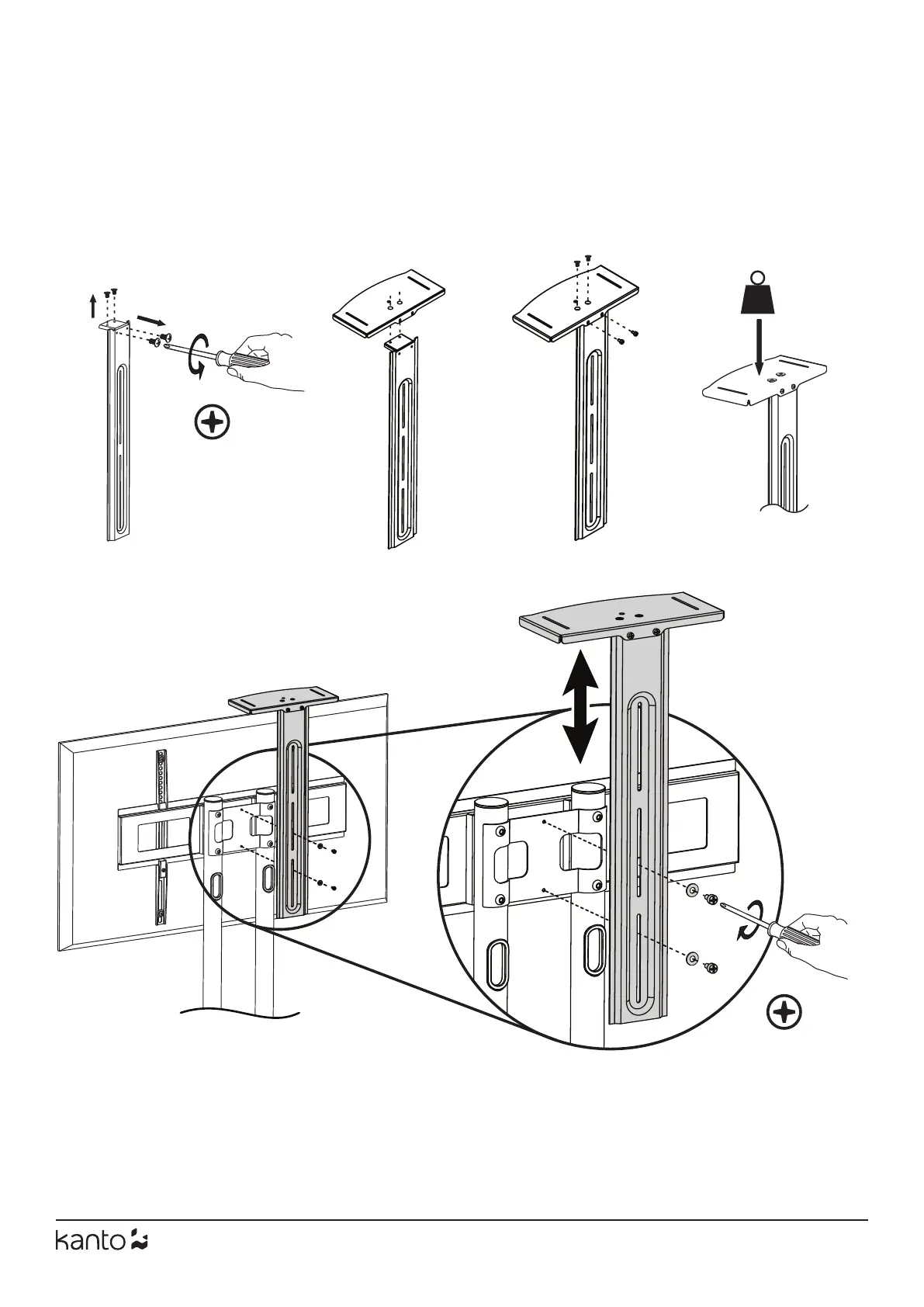 kanto