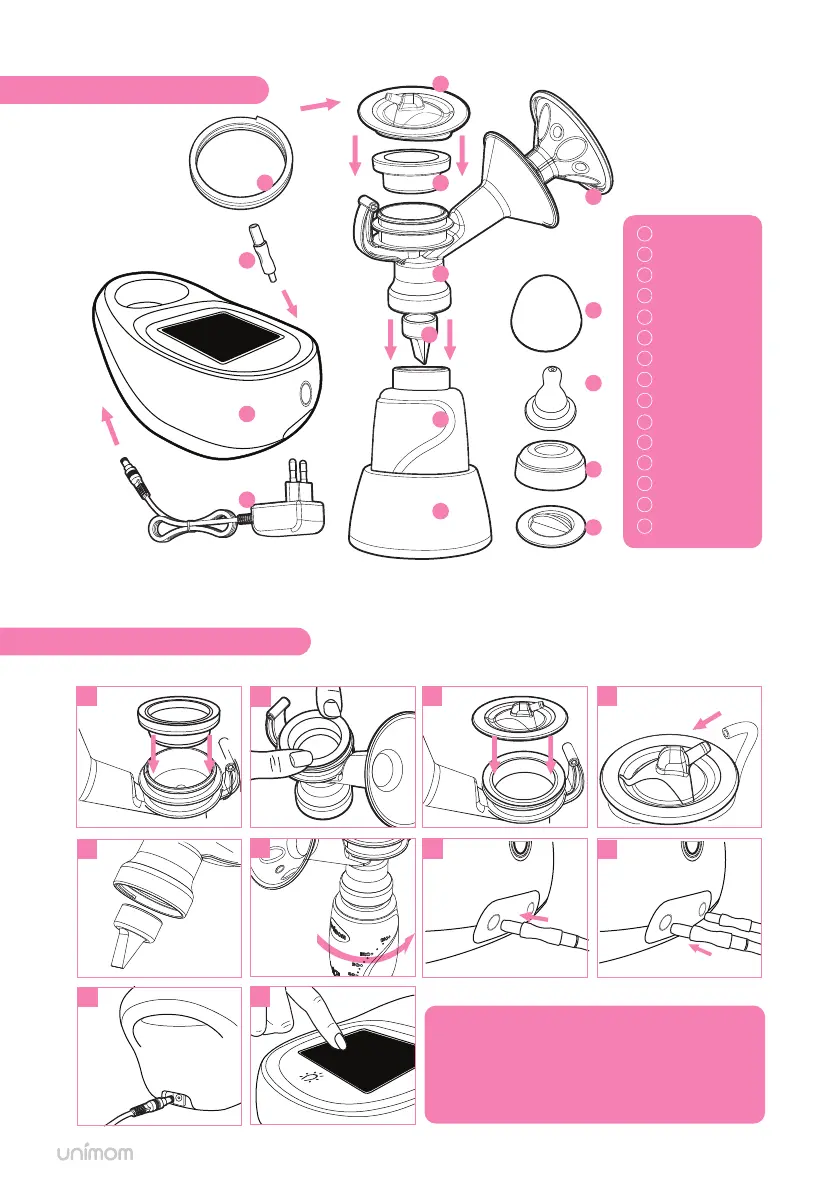 unimom