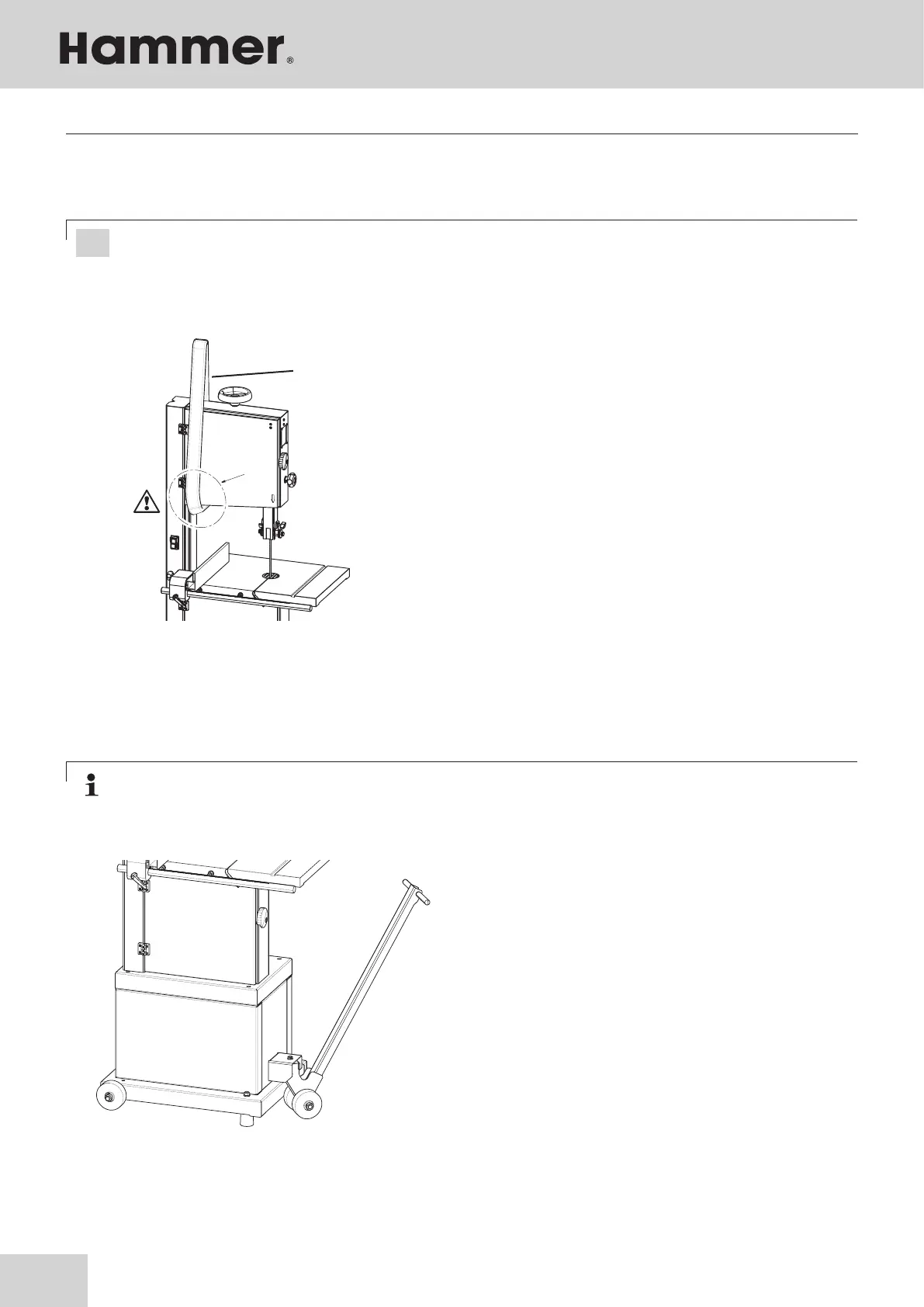 Hammer®