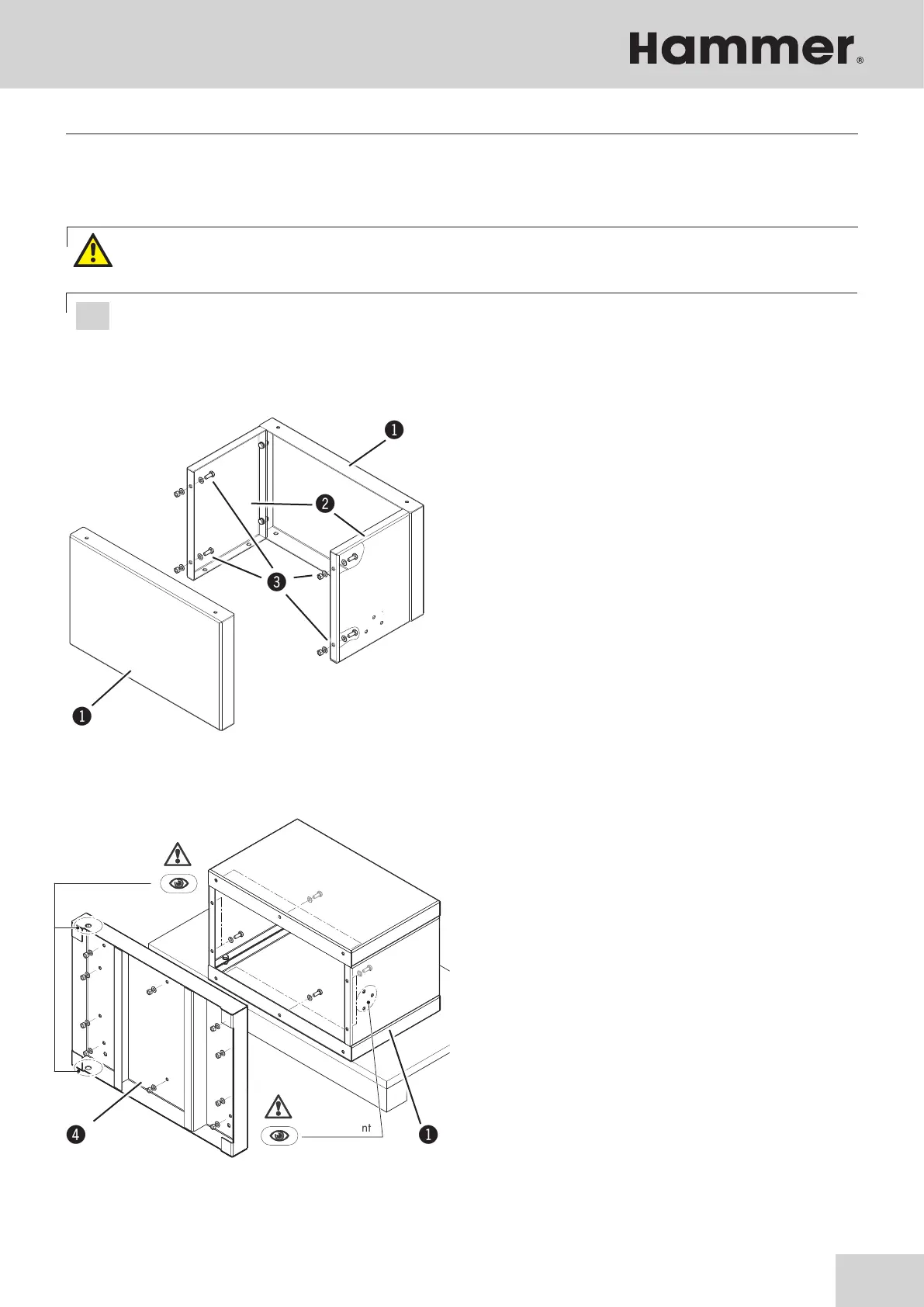 Hammer®

1

2

3

1

4

nt

1