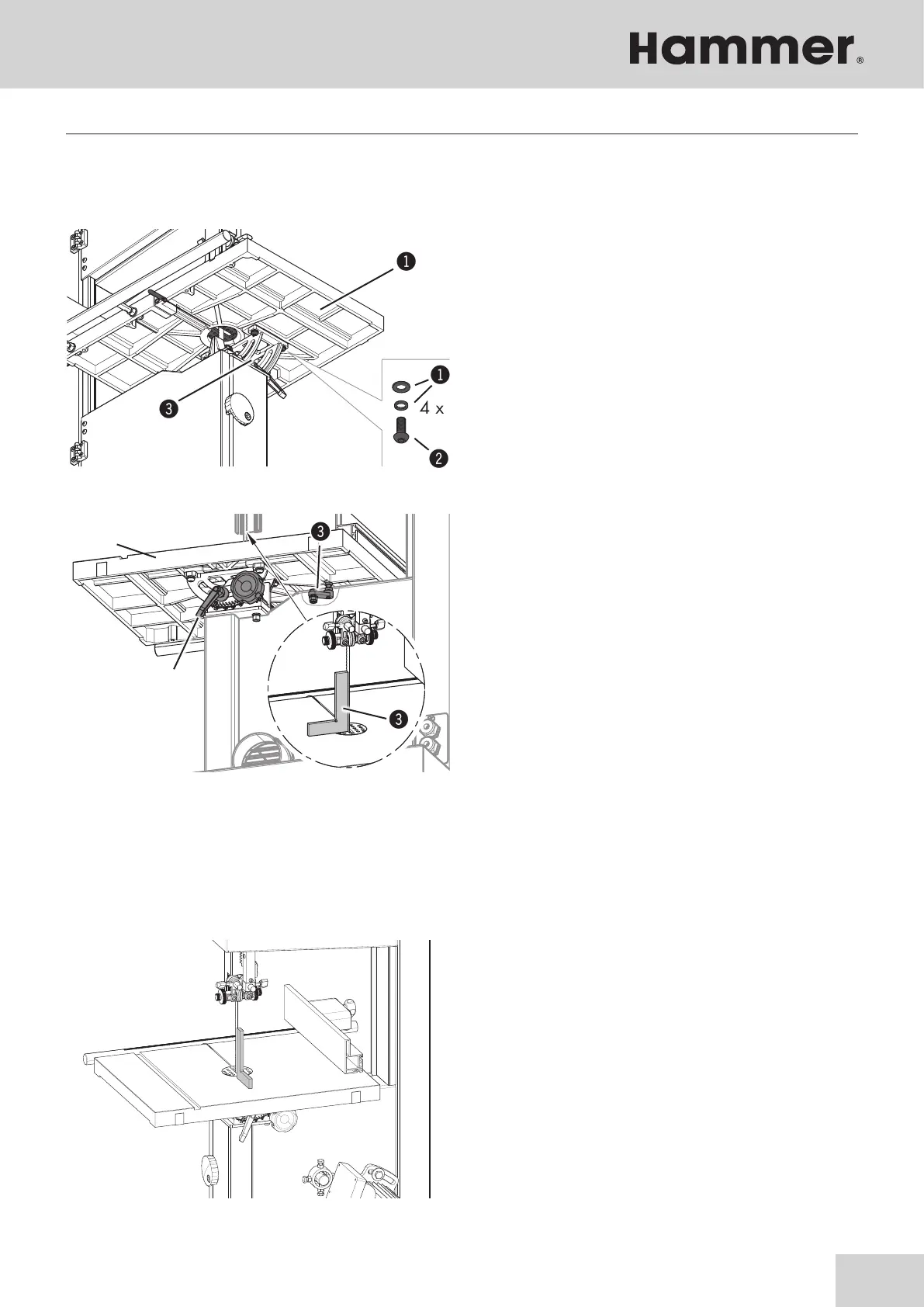 Hammer®

❶

❶
4 x
❷

❸

❸

❸