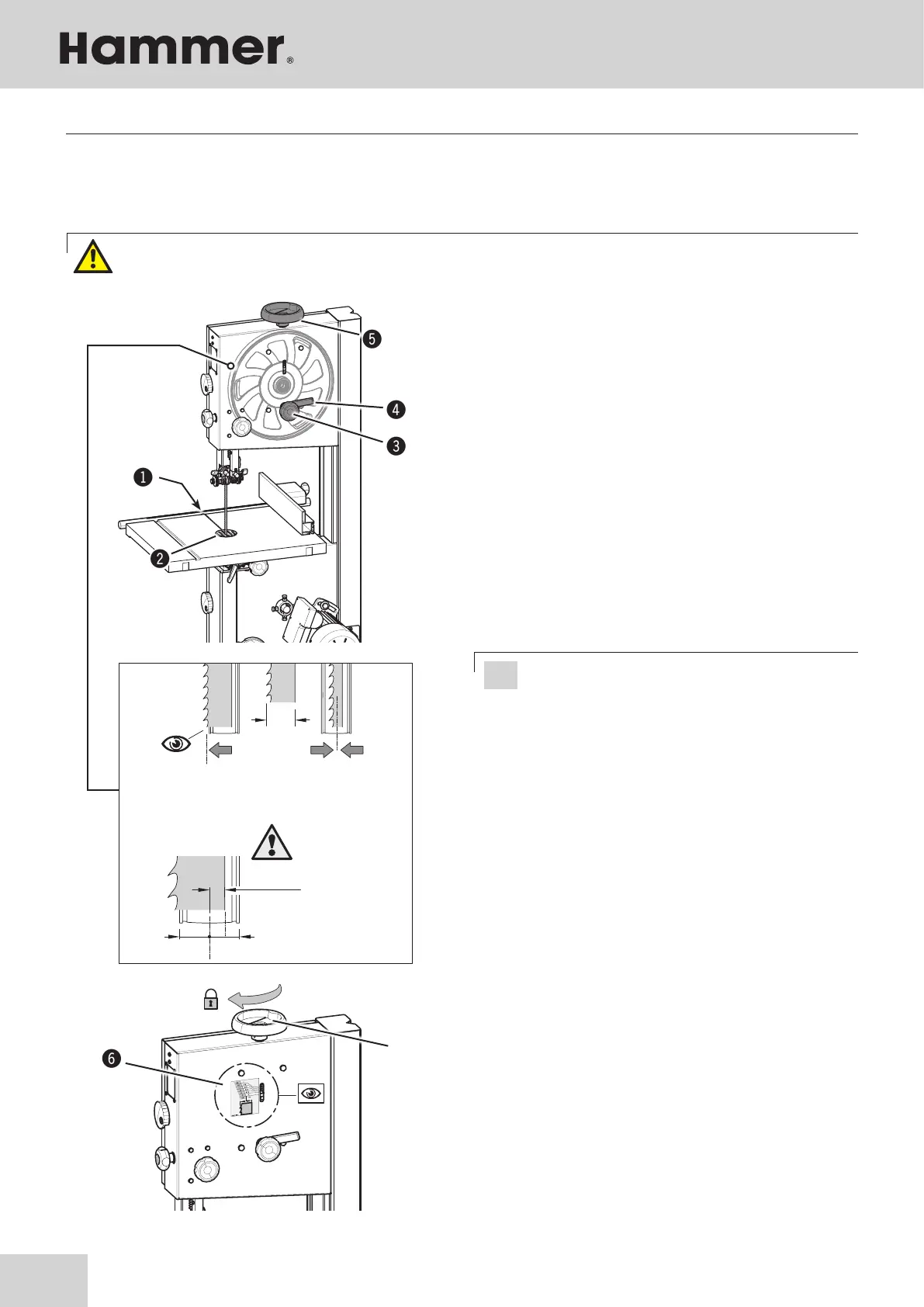 Hammer®

❺

❹

❸

❶

❷

❻