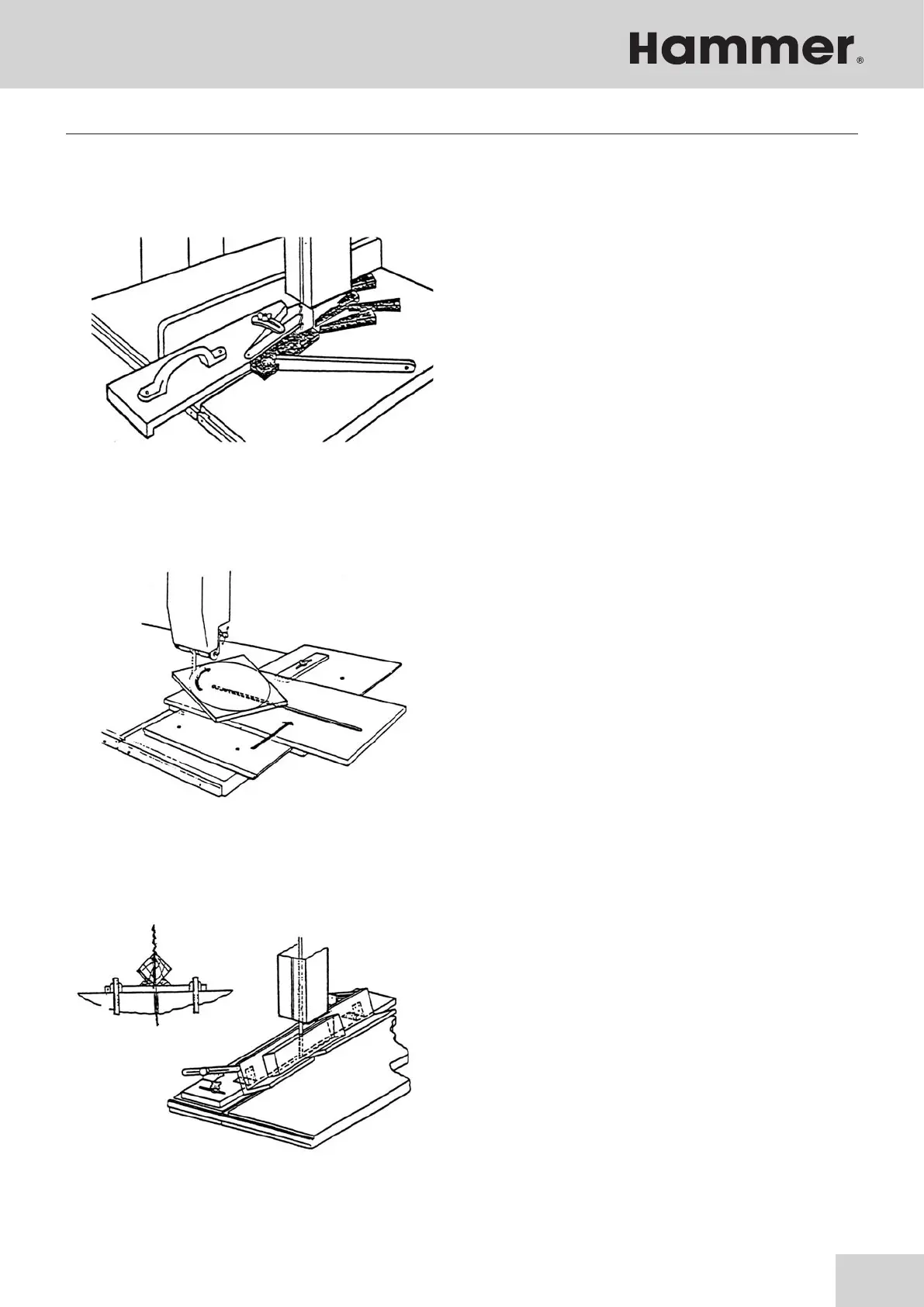 Hammer®