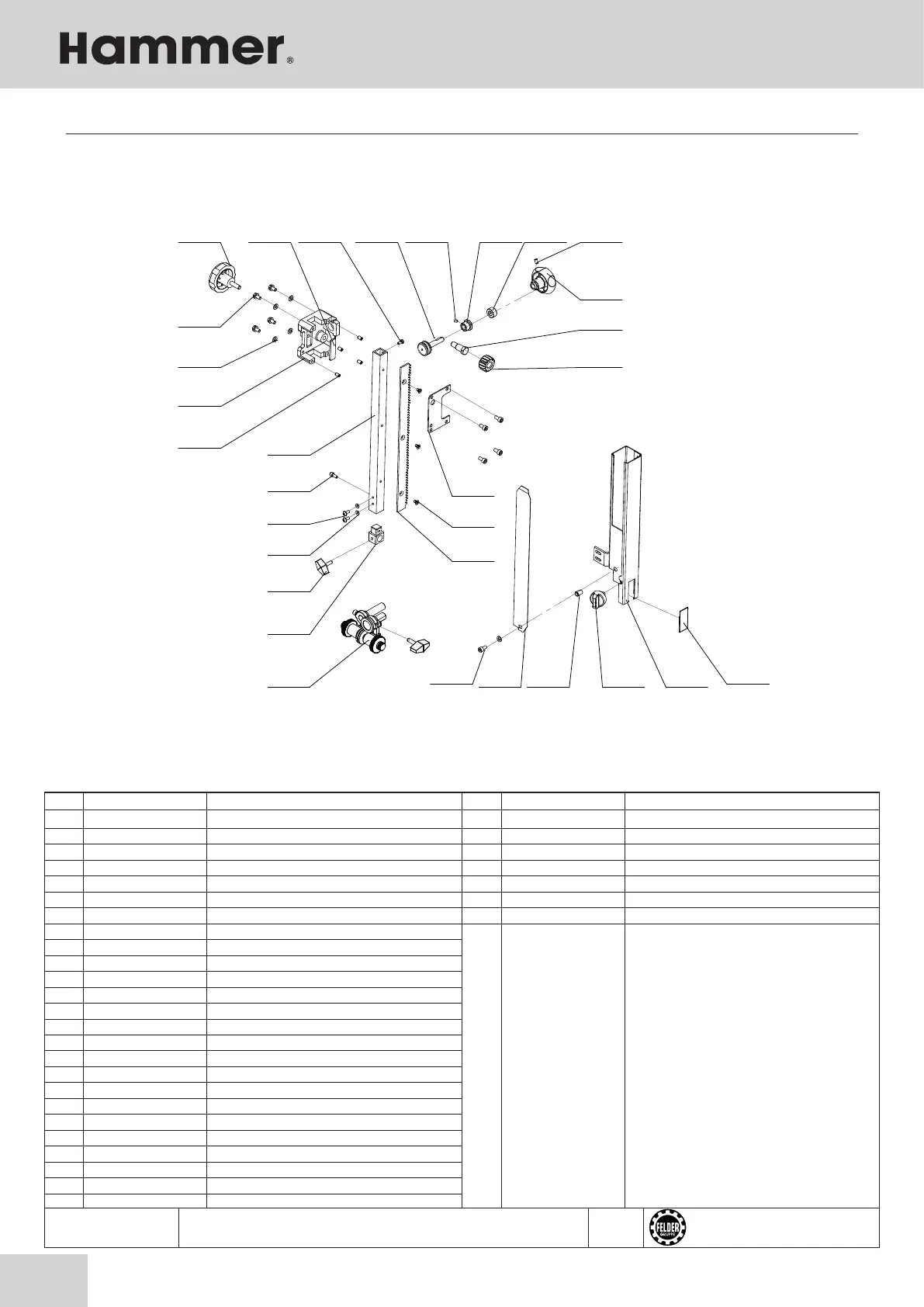 Hammer®

FELDER GRUPPE