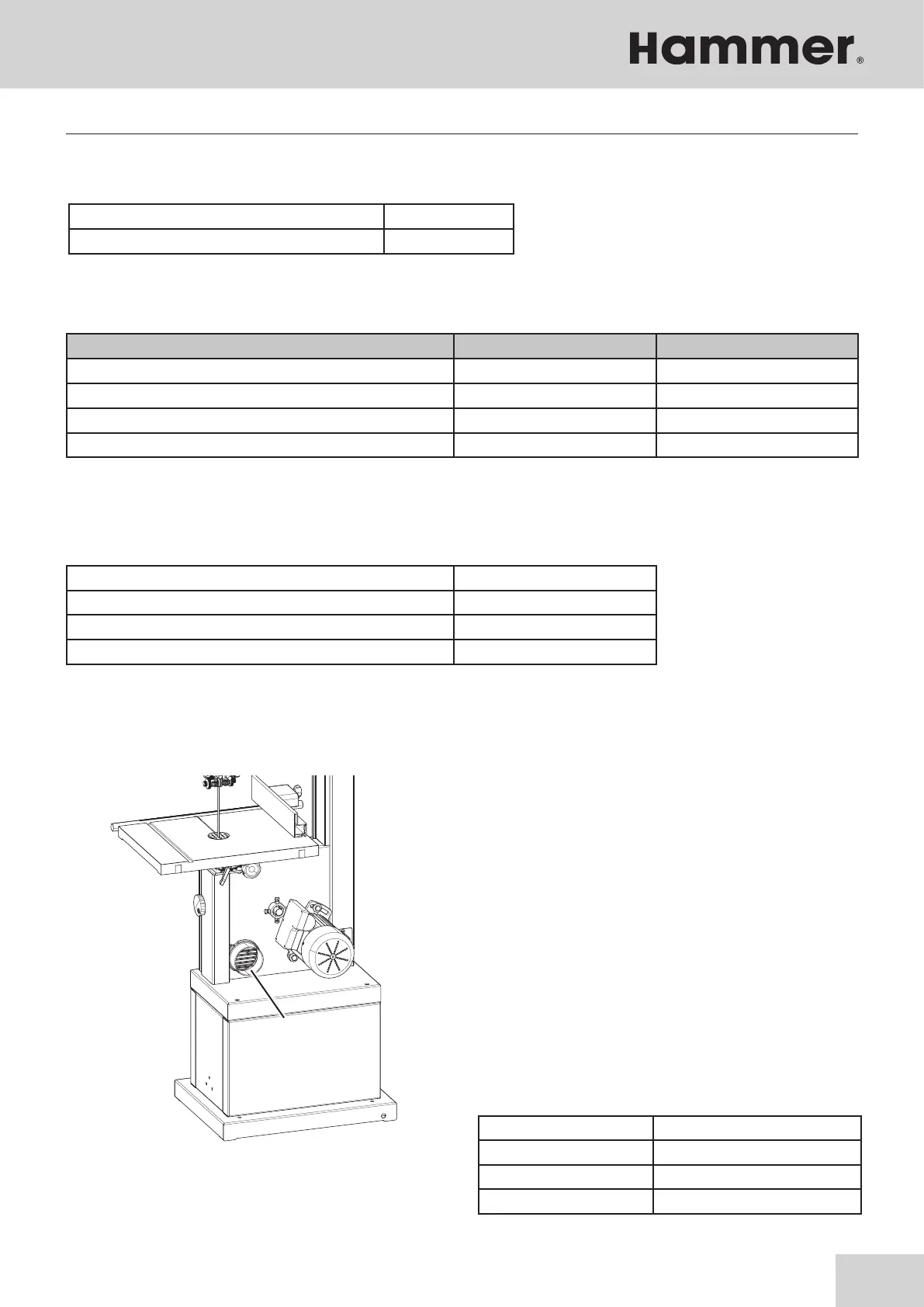 Hammer®