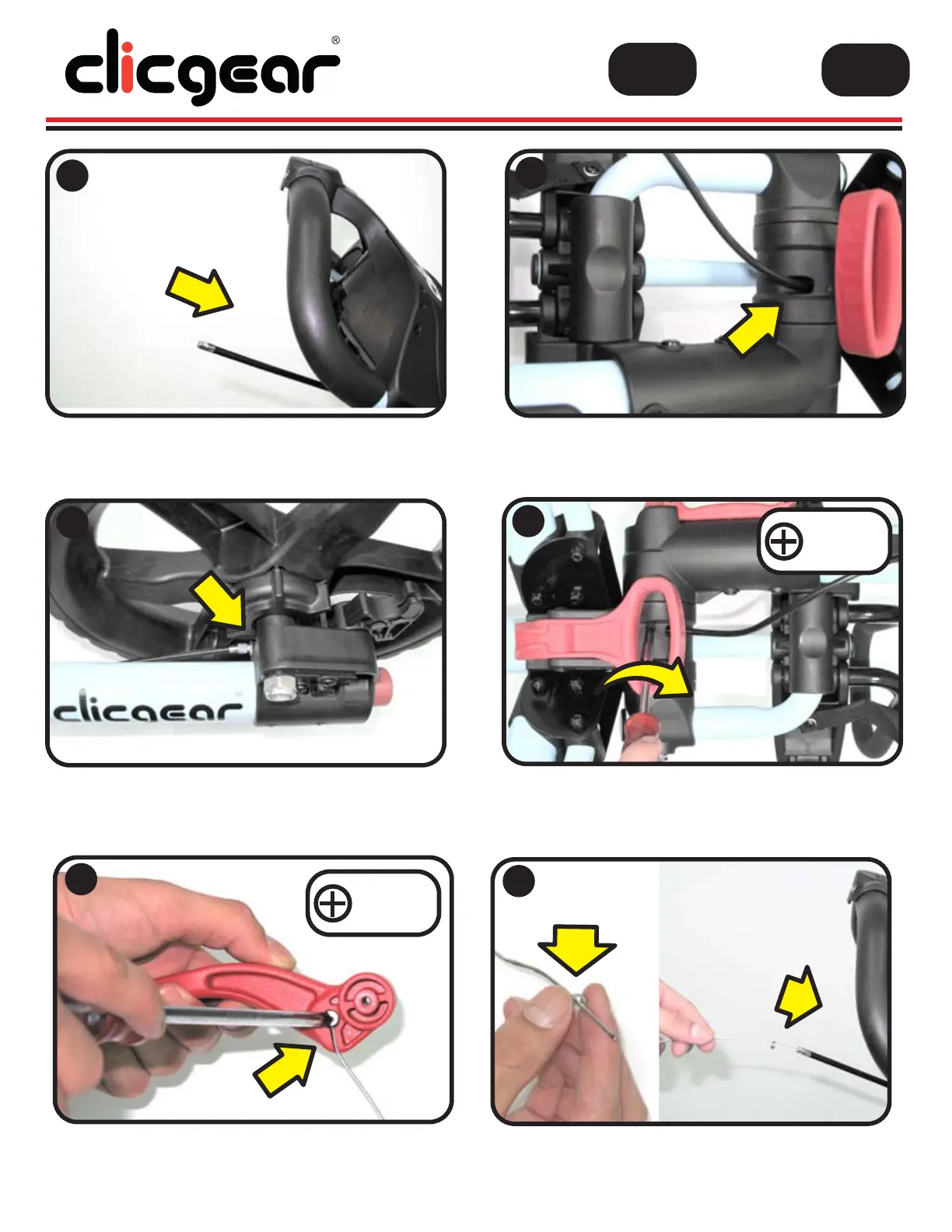 clicgear®

clicgear