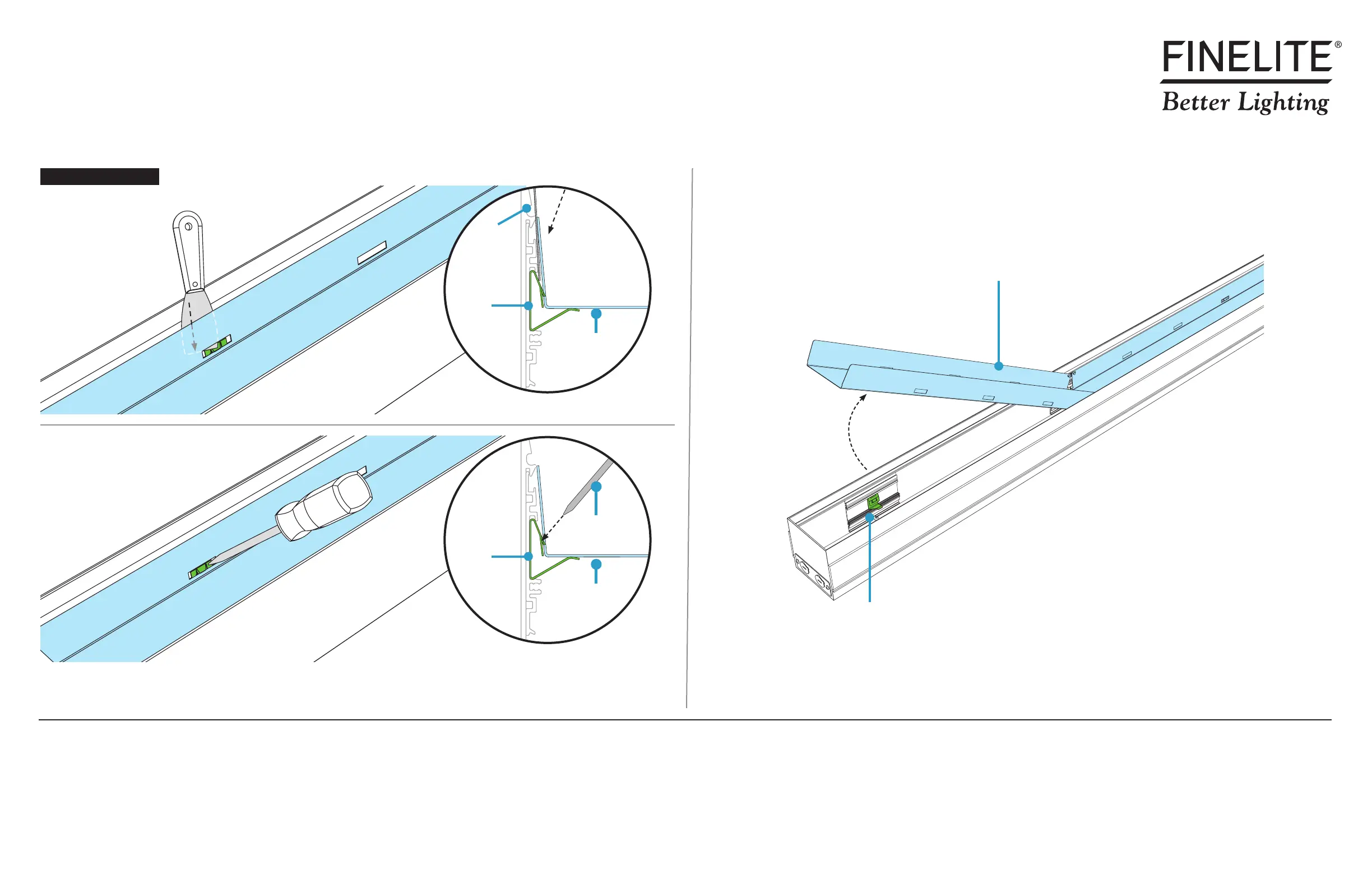 FINELITE®
Better Lighting