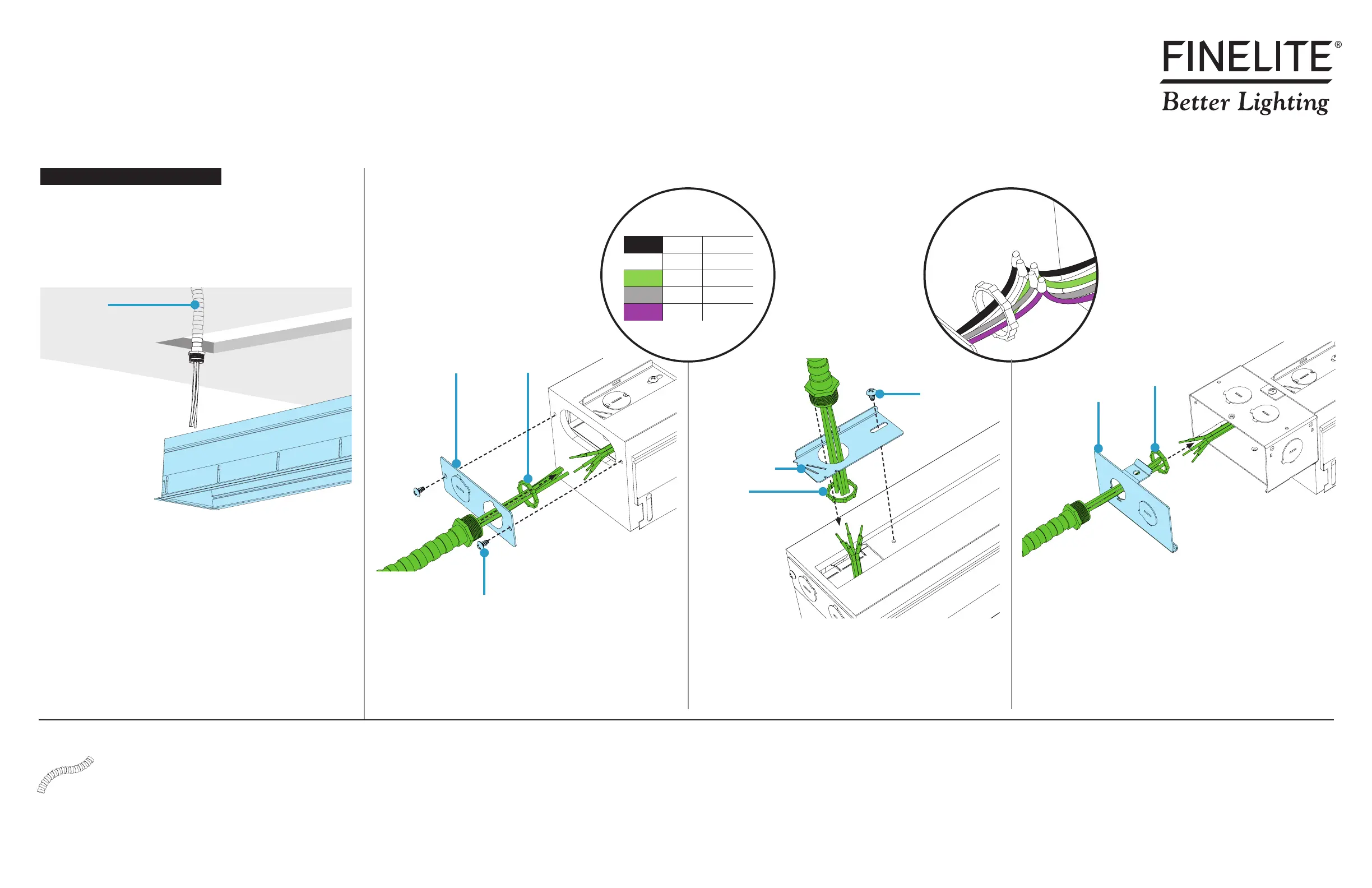 FINELITE®
Better Lighting