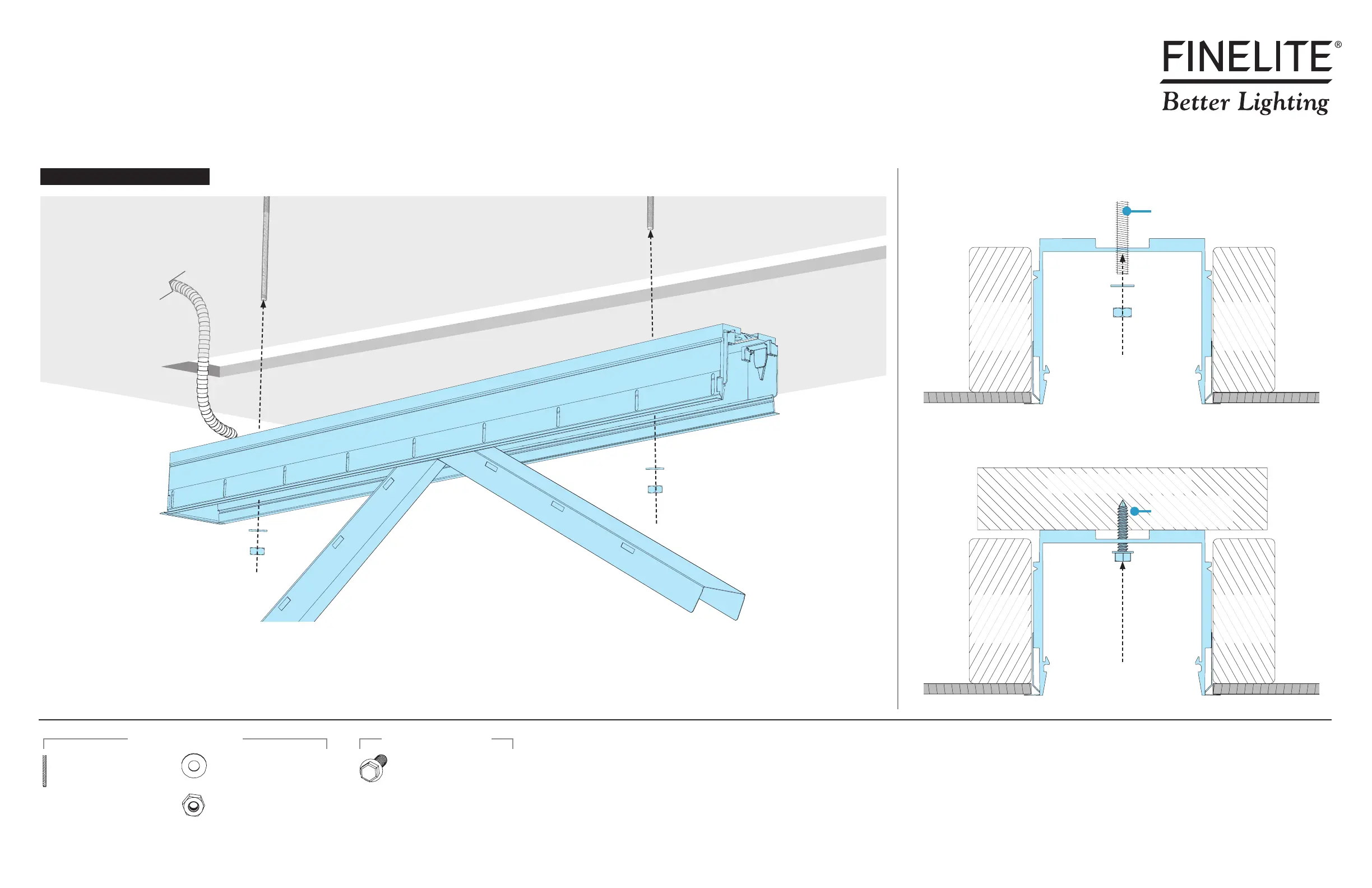 FINELITE®
Better Lighting